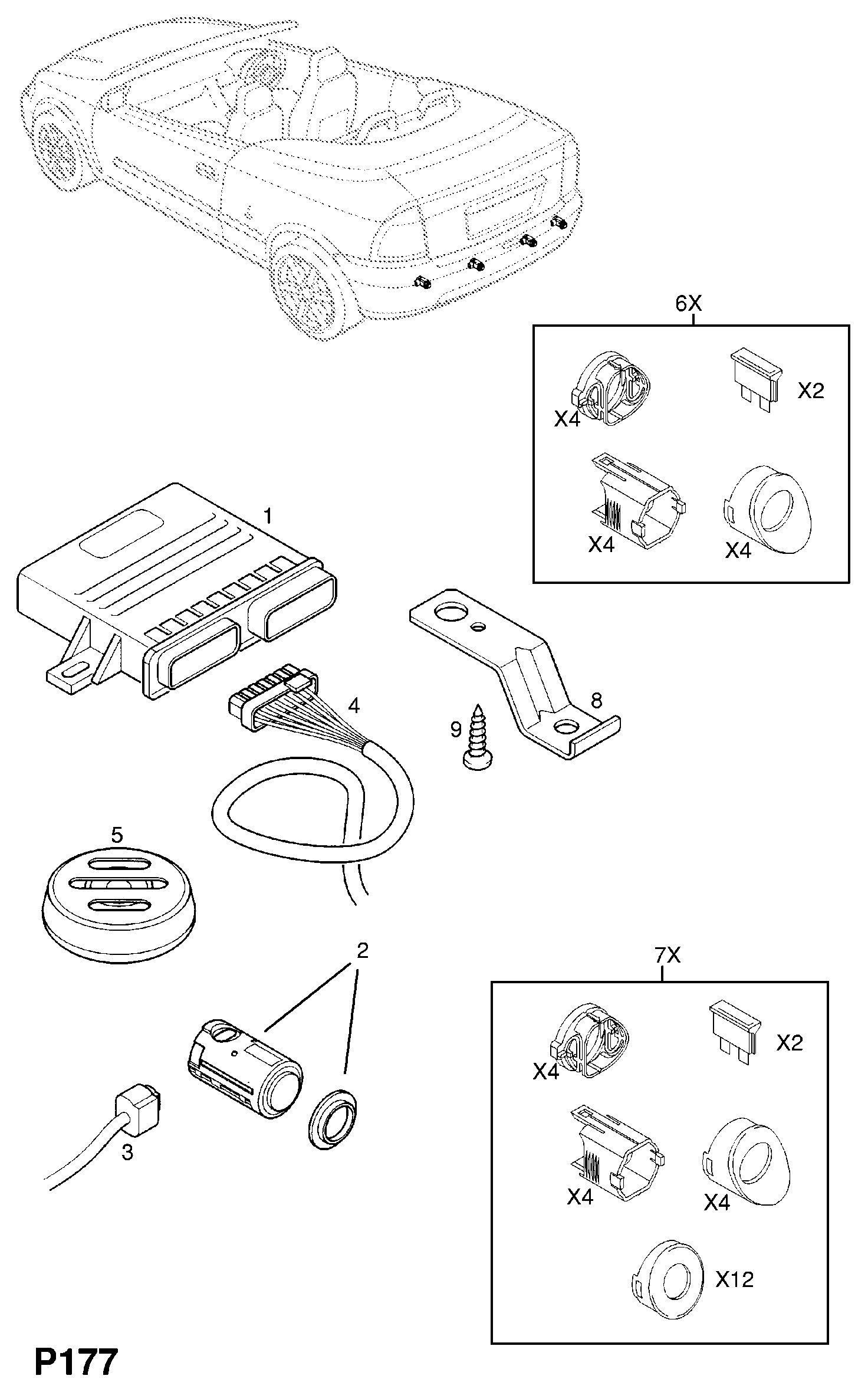 6X
X4
X2
X4
X4
1
4
8
9
5
2
3
7X
X4
X2
X4
X4
X12
P177