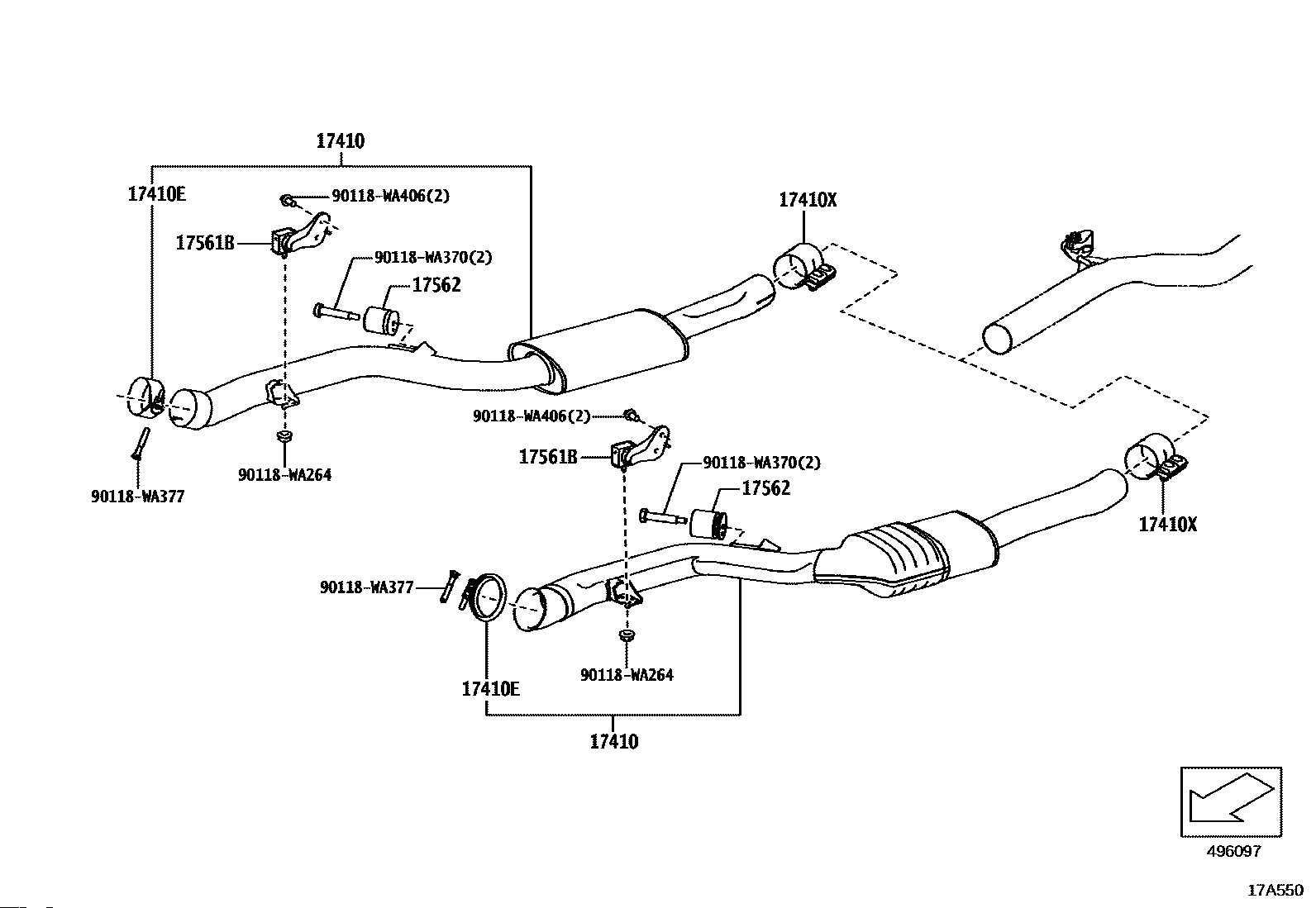 17410
17410E
90118-WA406(2)
17561B
90118-WA370(2)
17562
17410X
90118-WA377
90118-WA264
90118-WA406(2)
17561B
90118-WA370(2)
17562
17410X
90118-WA377
90118-WA264
17410E
17410
496097
17A550