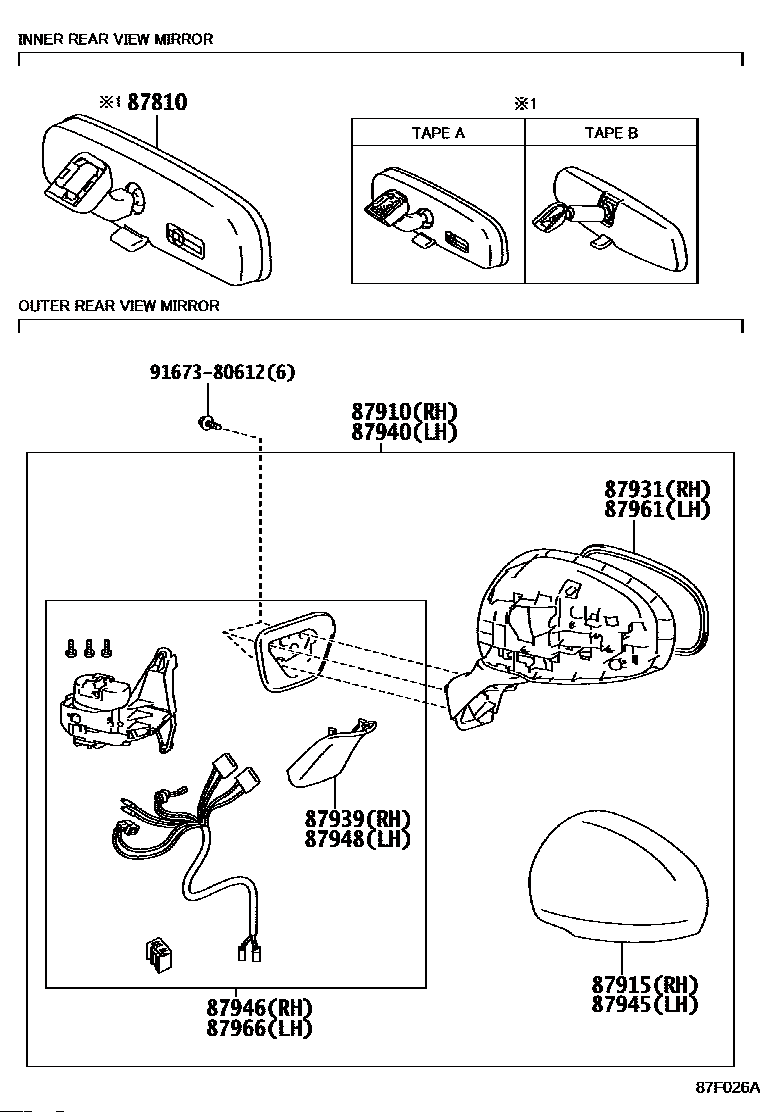 INNER REAR VIEW MIRROR

※1 87810

※1

| TAPE A | TAPE B |
|---|---|

OUTER REAR VIEW MIRROR

91673-80612(6)

87910(RH)
87940(LH)

87931(RH)
87961(LH)

87939(RH)
87948(LH)

87915(RH)
87945(LH)

87946(RH)
87966(LH)

87F026A