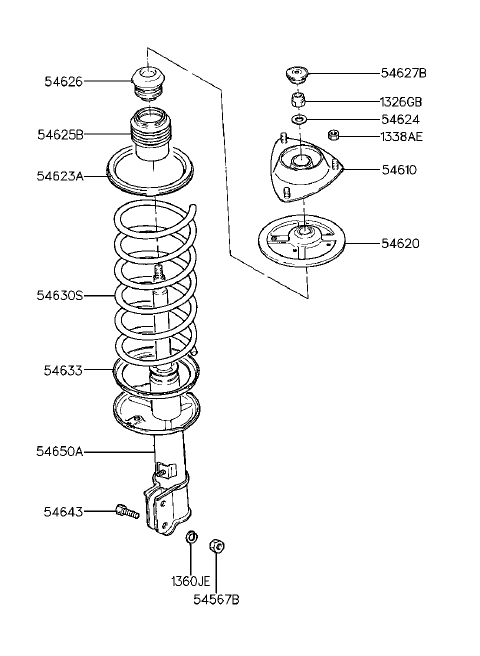 54626
54625B
54623A
54630S
54633
54650A
54643
1360JE
54567B
54627B
1326GB
54624
1338AE
54610
54620