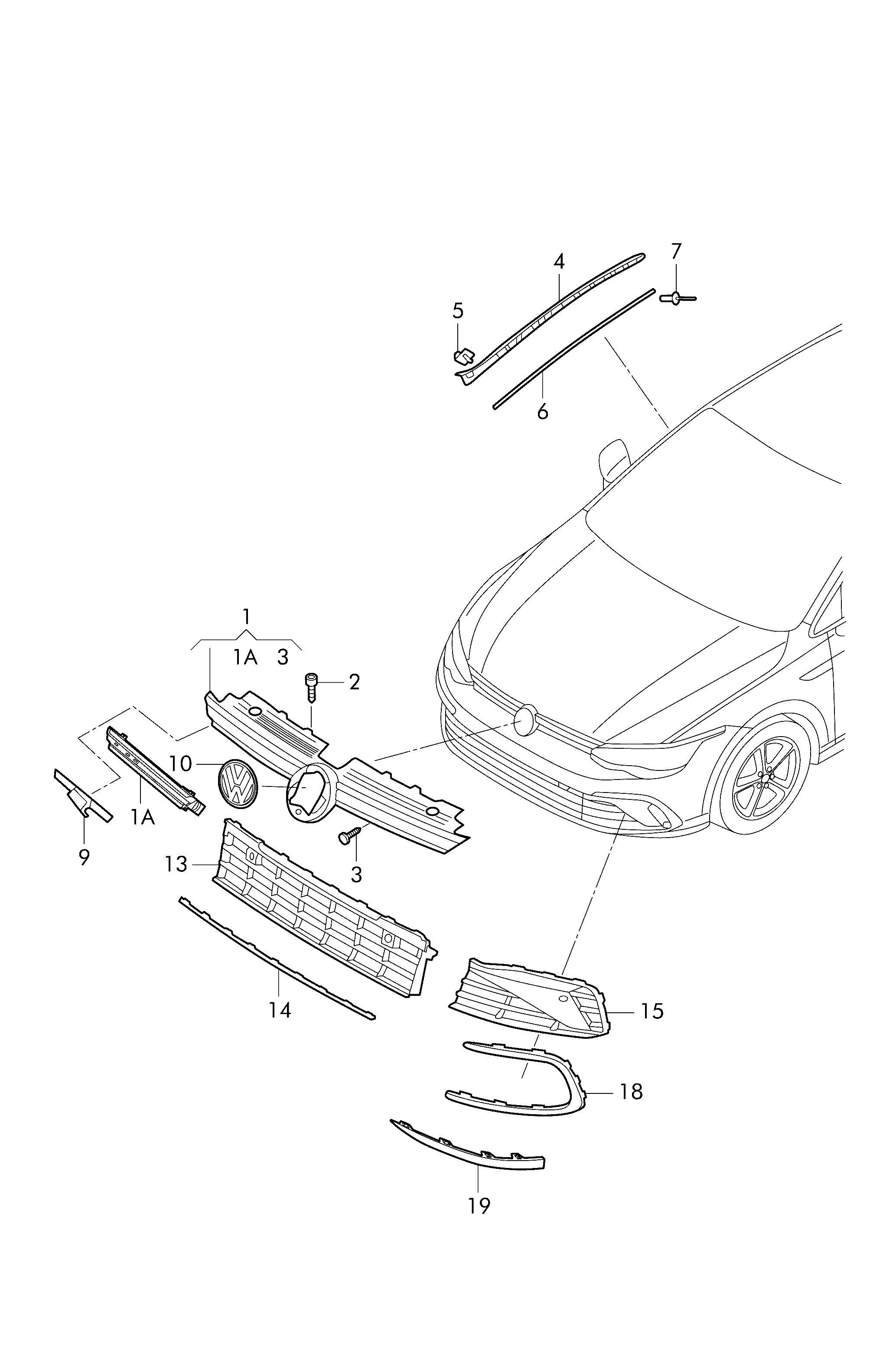 4
7
5
6
1
1A 3
2
10
1A
9
3
13
14
15
18
19