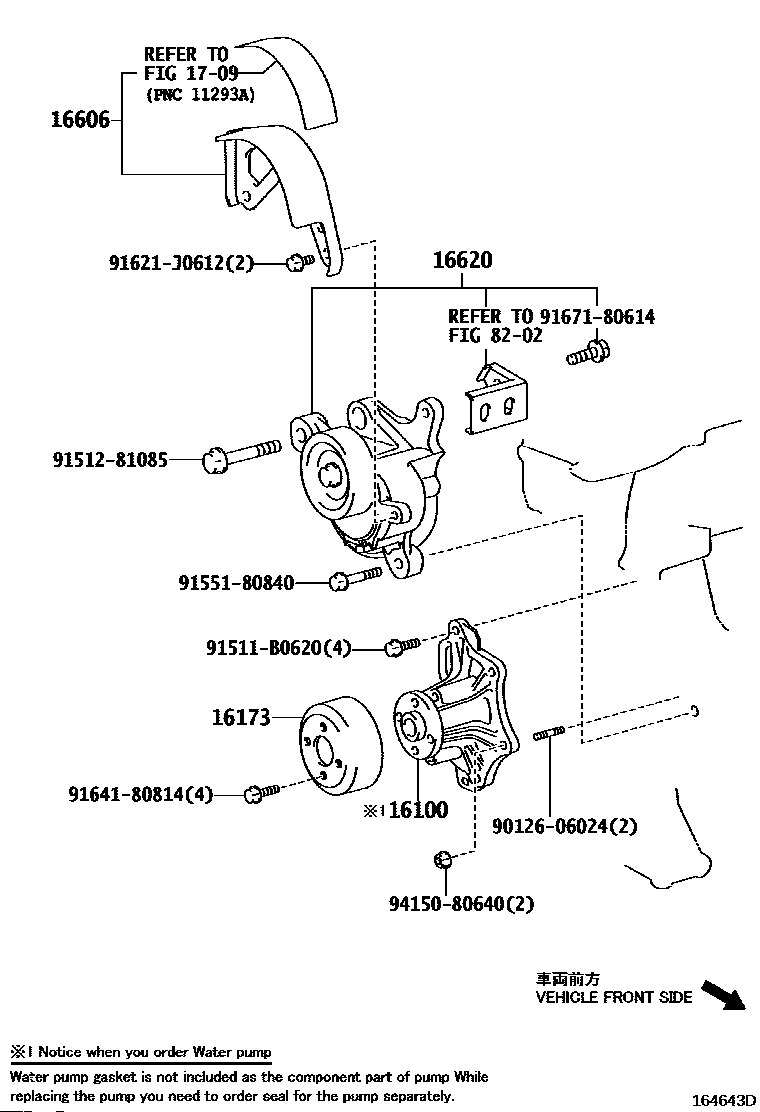 REFER TO
FIG 17-09
(PNC 11293A)

16606

91621-J0612(2)

16620

REFER TO
FIG 82-02

91671-80614

91512-81085

91551-80840

91511-B0620(4)

16173

91641-80814(4)

※1 16100

90126-06024(2)

94150-80640(2)

車両前方
VEHICLE FRONT SIDE

※1 Notice when you order Water pump
Water pump gasket is not included as the component part of pump While replacing the pump you need to order seal for the pump separately.

164643D