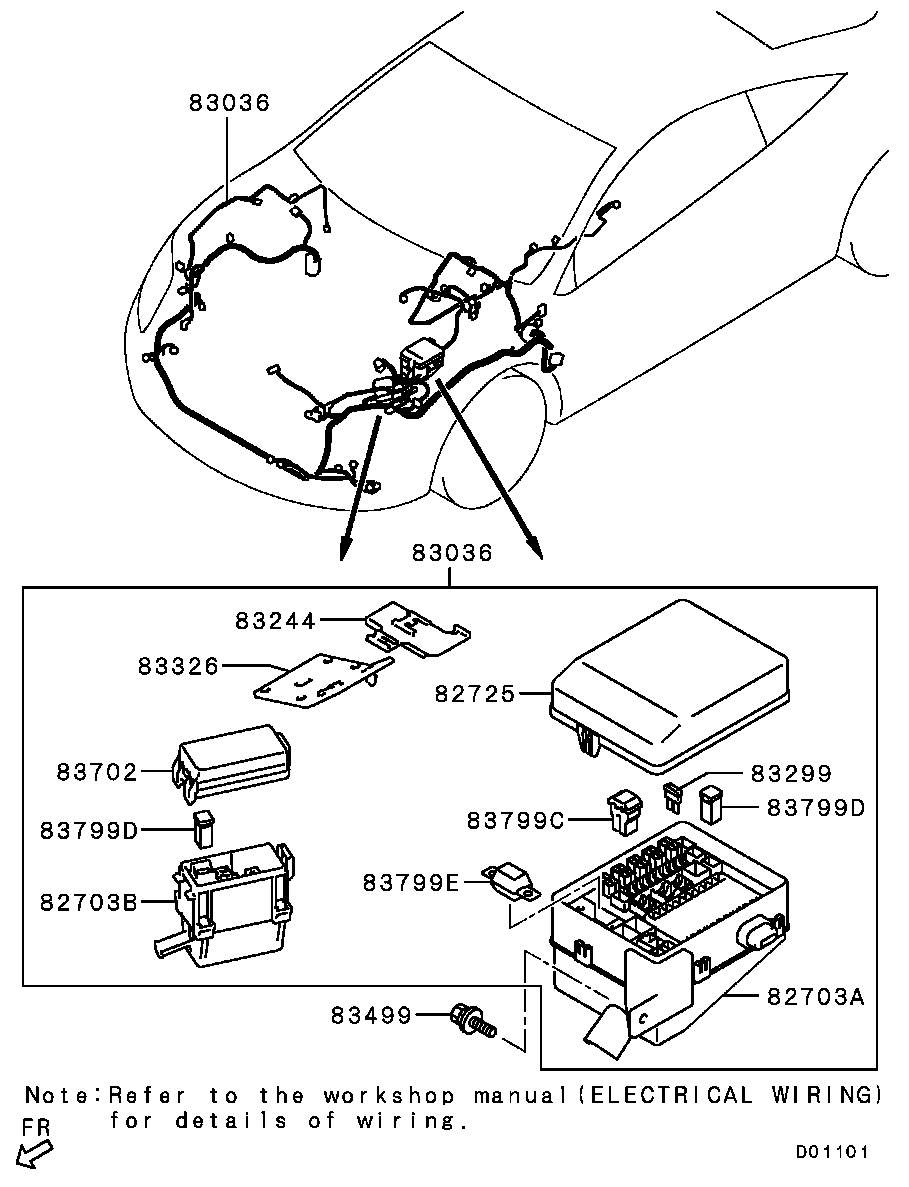 83036

83036

83244

83326

82725

83702

83299

83799D

83799C

83799D

83799E

82703B

82703A

83499

Note:Refer to the workshop manual(ELECTRICAL WIRING) for details of wiring.

FR

D01101