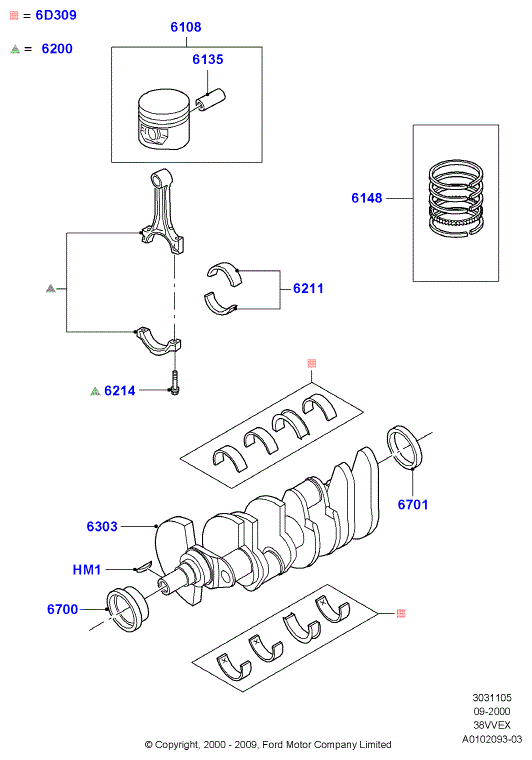 = 6D309

= 6200

6108

6135

6148

6211

6214

6701

6303

HM1

6700

3031105
09-2000
38VVEX
A0102093-03

© Copyright, 2000 - 2009, Ford Motor Company Limited