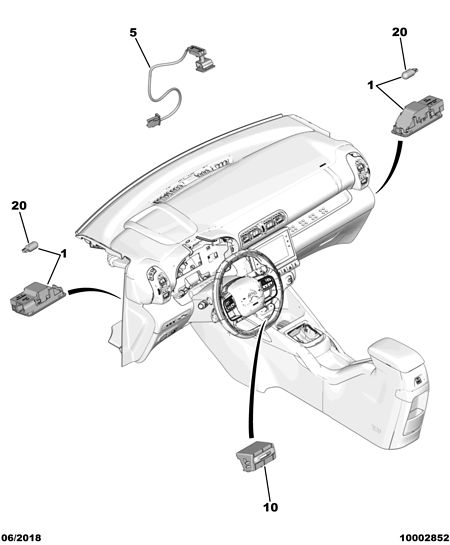 5

20

1

20

1

10

06/2018

10002852