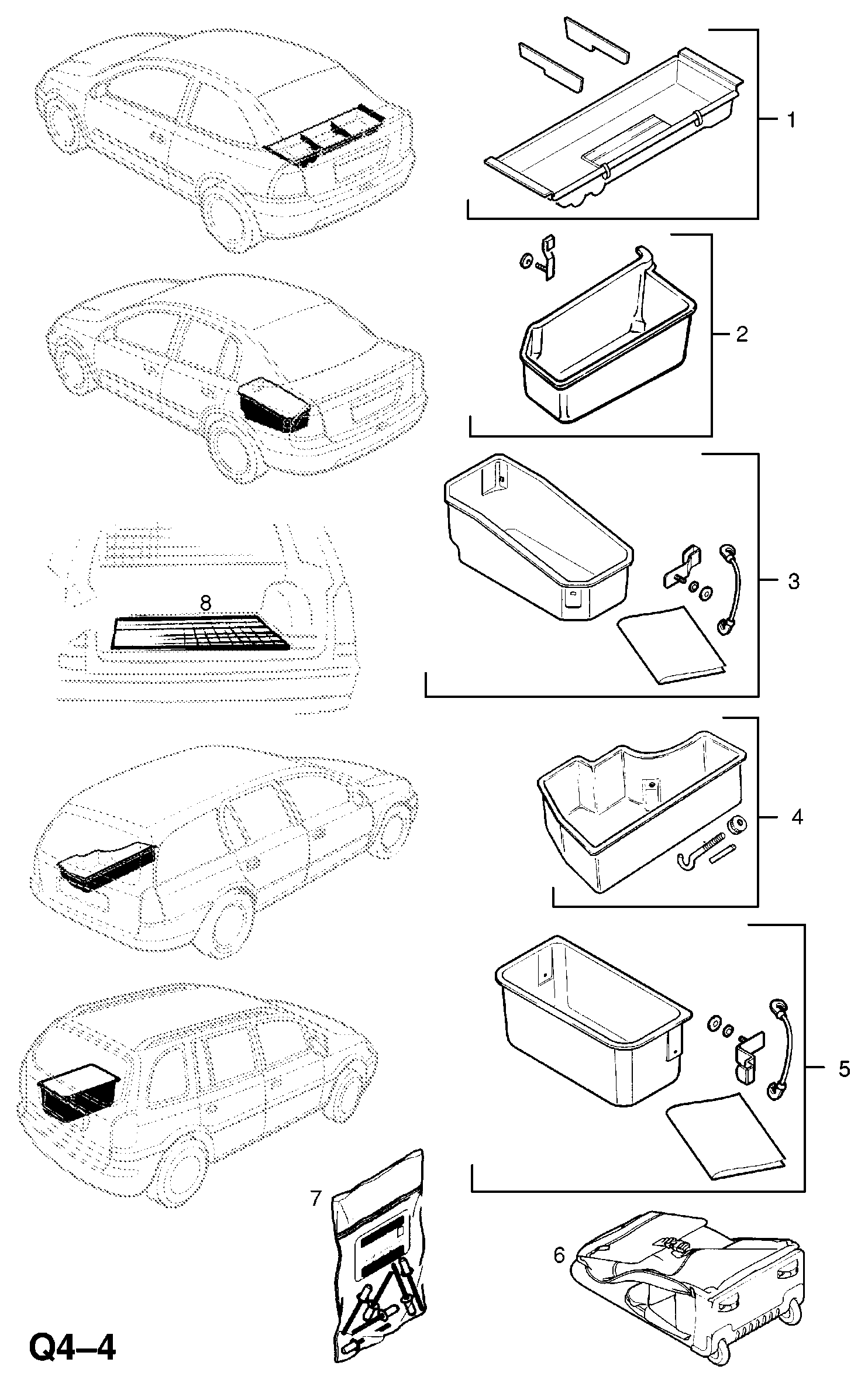 1
2
8
3
4
5
7
6
Q4–4