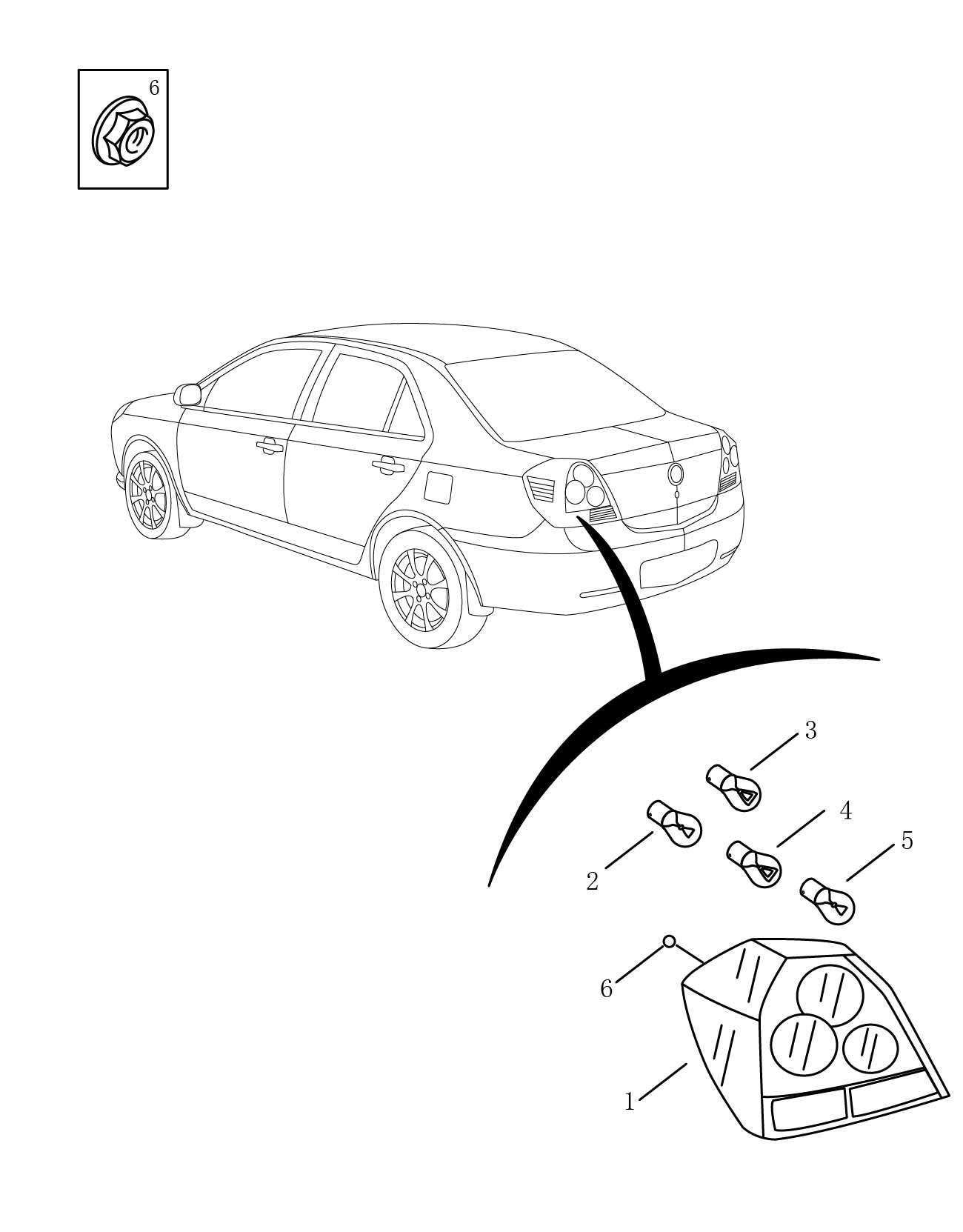 6

3

4

5

2

6

1