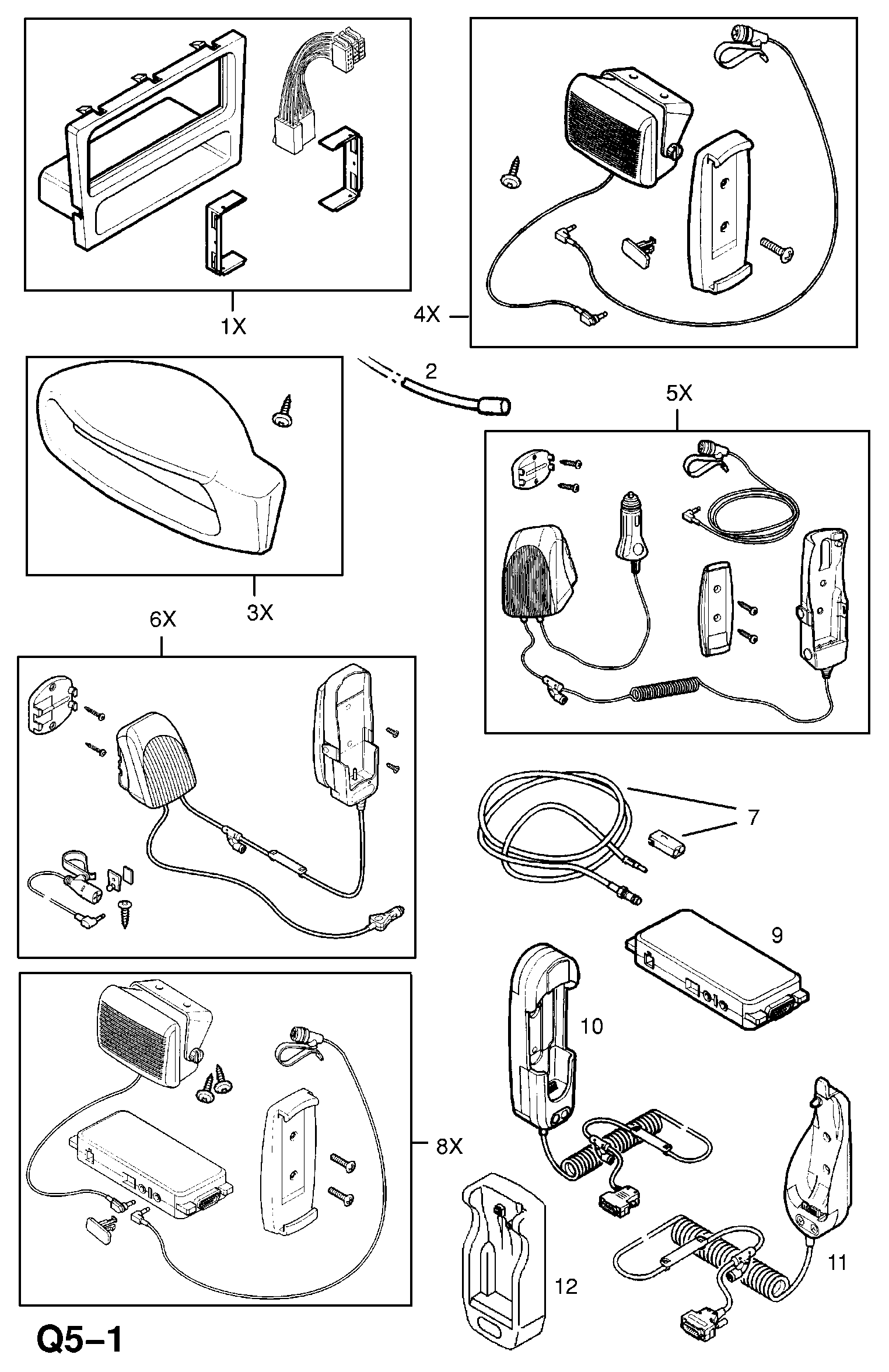 1X

4X

2

5X

3X

6X

7

9

10

8X

11

12

Q5–1