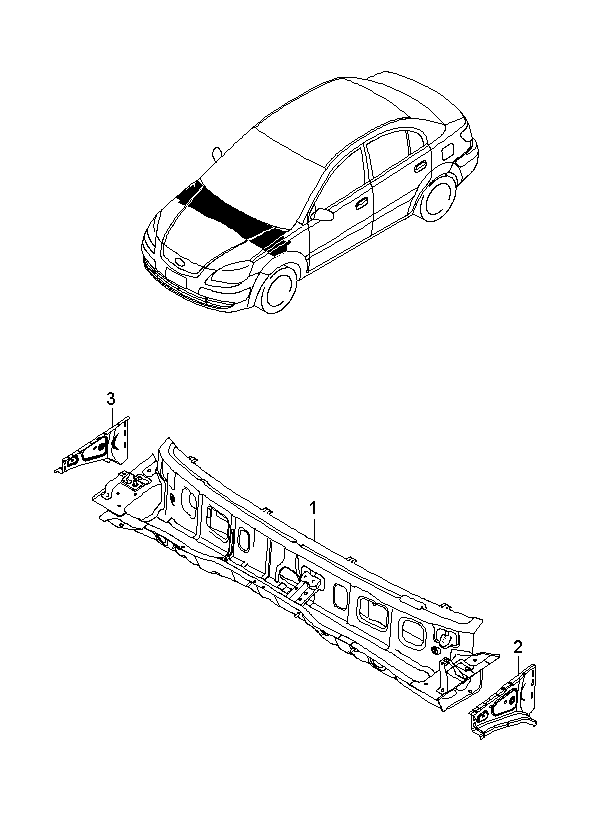 3
1
2