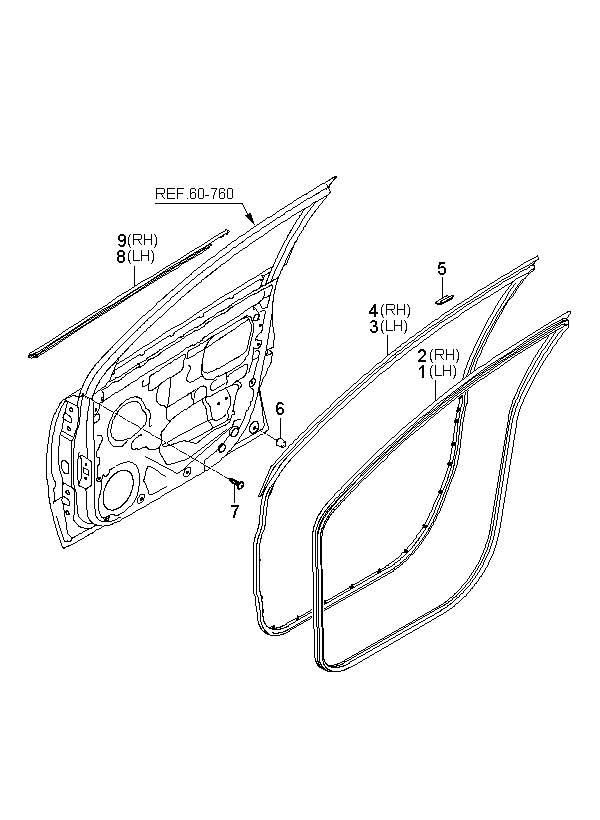 REF.60-760

9(RH)
8(LH)

5

4(RH)
3(LH)

2(RH)
1(LH)

6

7