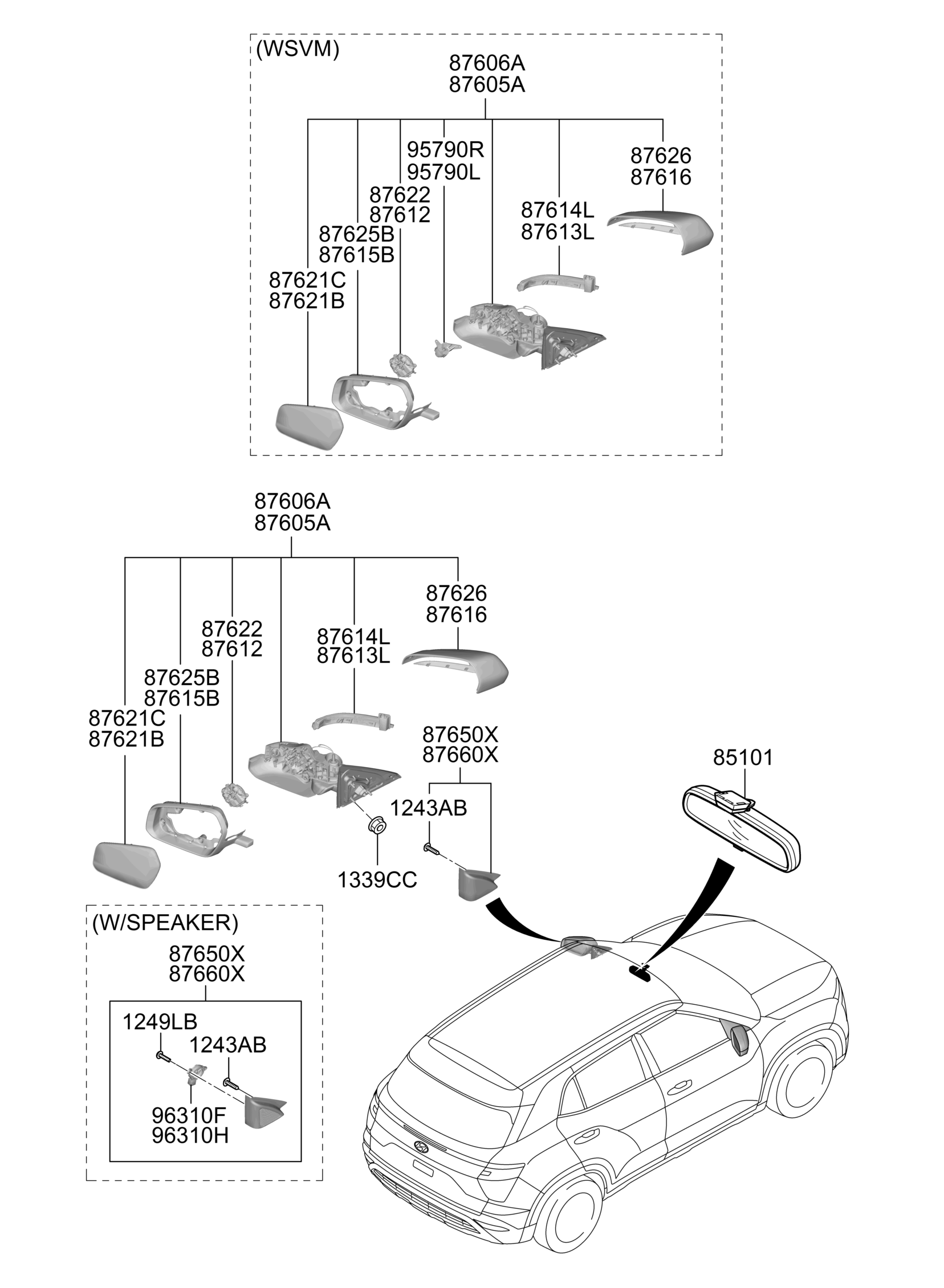 (WSVM)

87606A
87605A

95790R
95790L

87626
87616

87622
87612

87614L
87613L

87625B
87615B

87621C
87621B

87606A
87605A

87626
87616

87622
87612

87614L
87613L

87625B
87615B

87621C
87621B

87650X
87660X

85101

1243AB

1339CC

(W/SPEAKER)

87650X
87660X

1249LB

1243AB

96310F
96310H