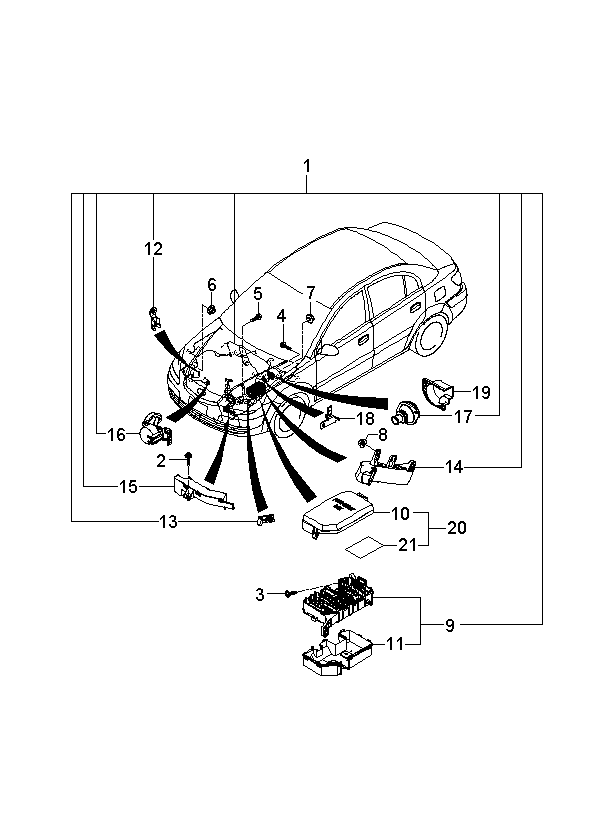 1
12
6
5
7
4
19
17
18
16
8
2
14
15
10
20
13
21
3
9
11