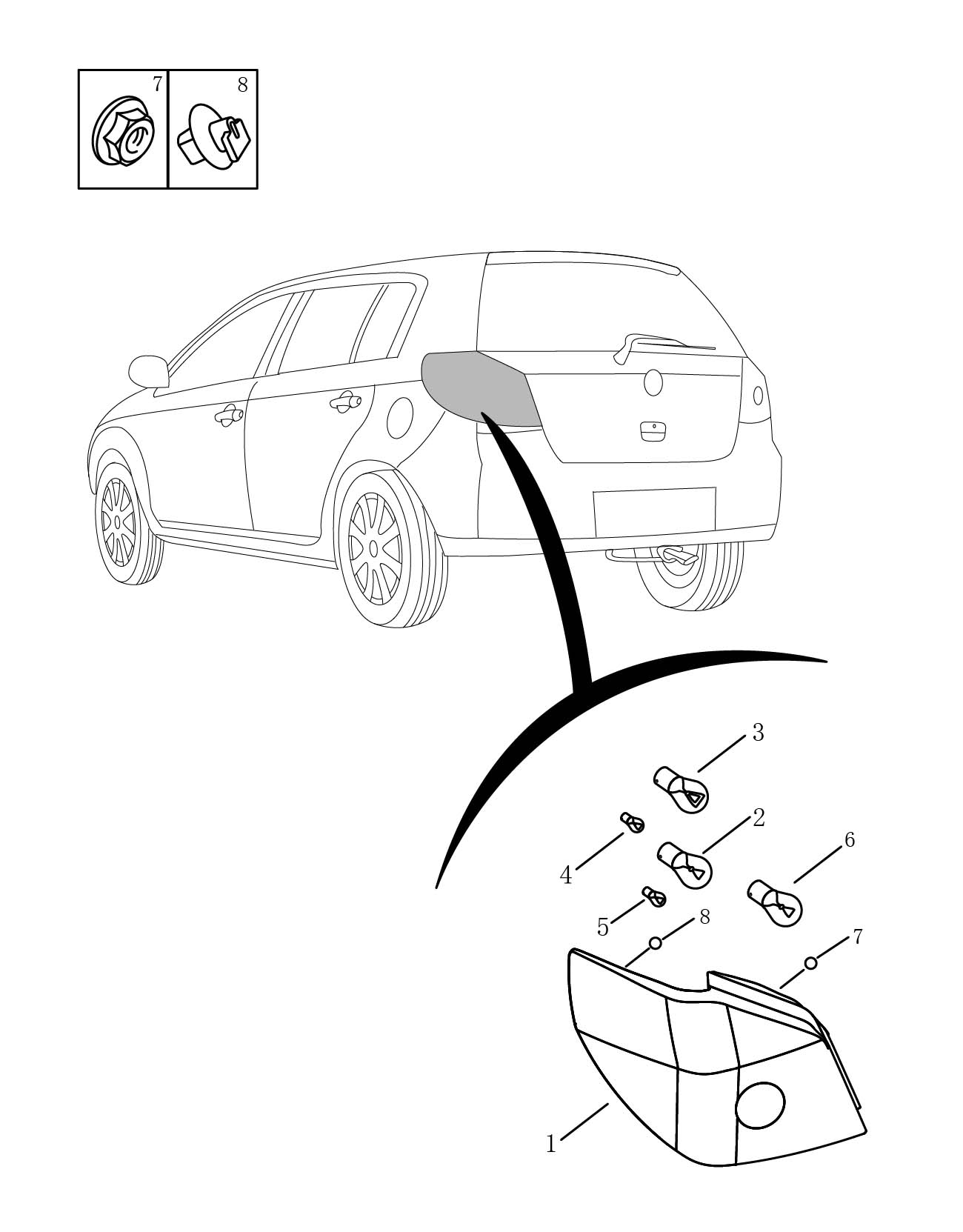 7
8
3
2
6
4
5
8
7
1