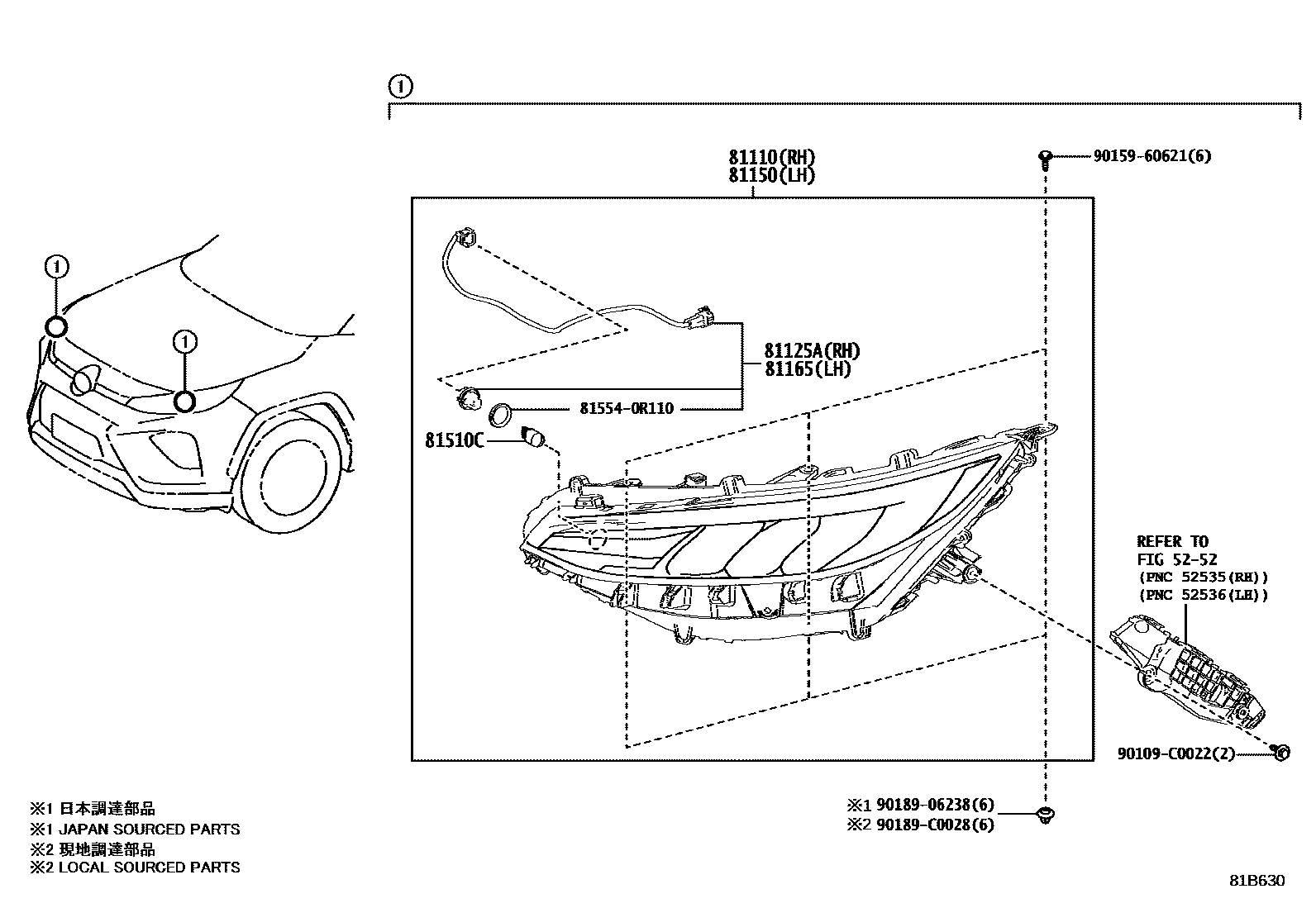 1

1

1

81110(RH)
81150(LH)

90159-60621(6)

81125A(RH)
81165(LH)

81554-0R110

81510C

REFER TO
FIG 52-52
(PNC 52535(RH))
(PNC 52536(LH))

90109-C0022(2)

※1 90189-06238(6)
※2 90189-C0028(6)

※1 日本調達部品
※1 JAPAN SOURCED PARTS
※2 現地調達部品
※2 LOCAL SOURCED PARTS

81B630