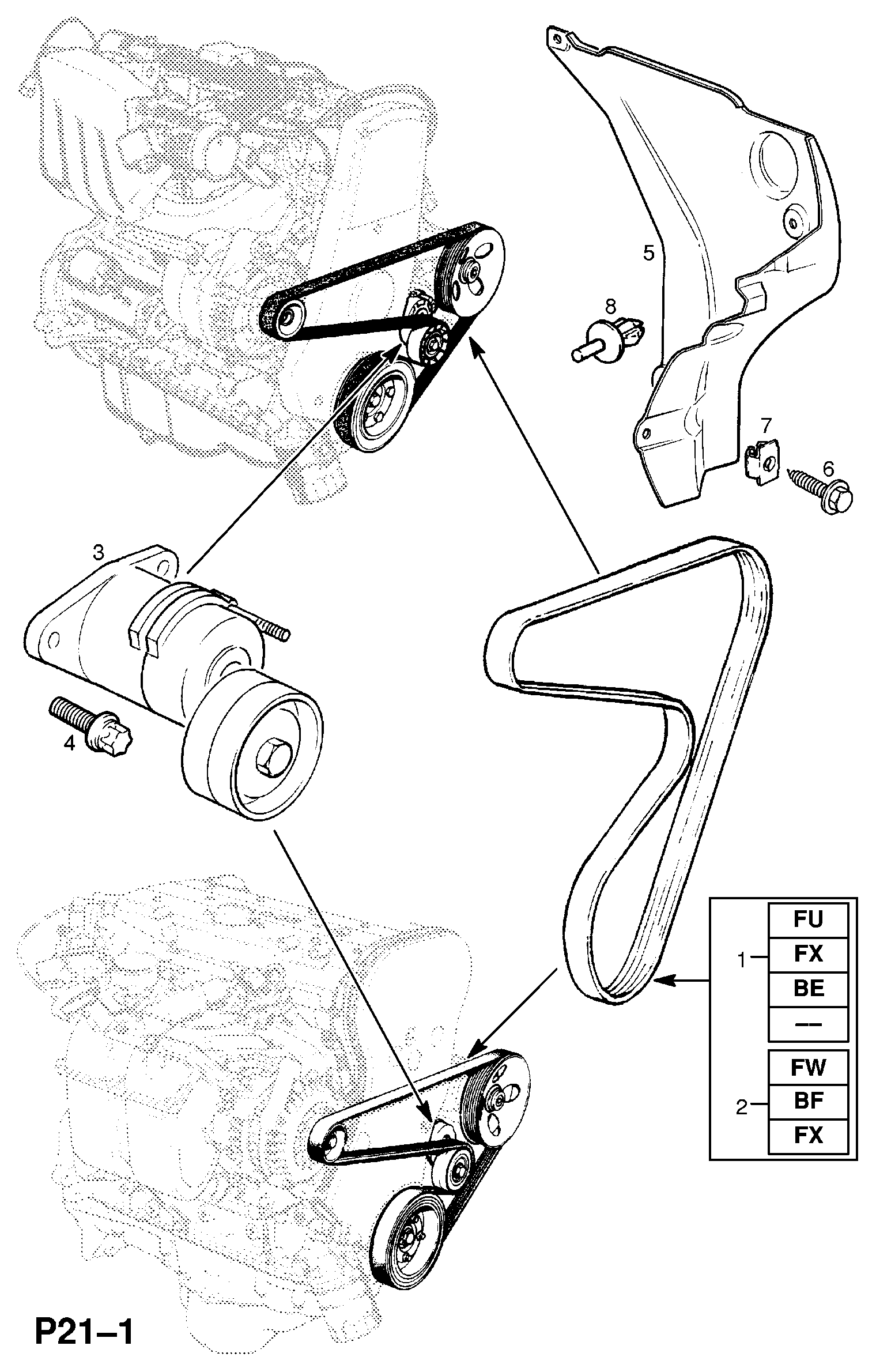 5

8

7

6

3

4

1
FU
FX
BE
––

2
FW
BF
FX

P21–1