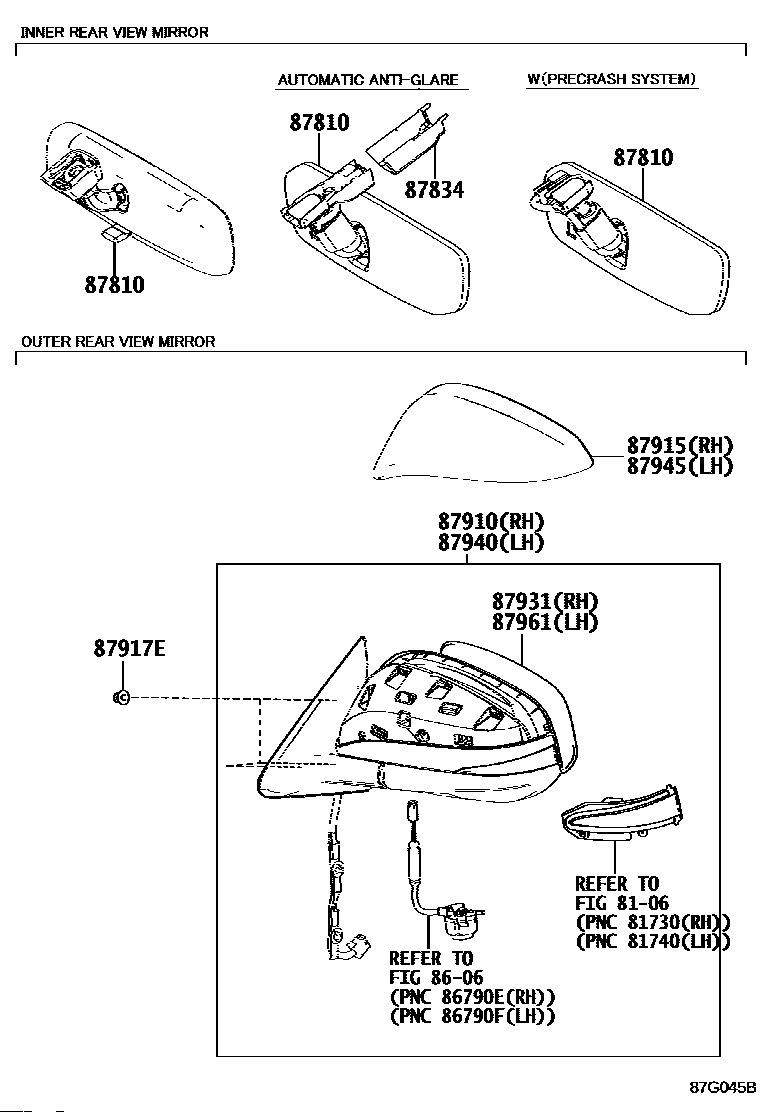 INNER REAR VIEW MIRROR

AUTOMATIC ANTI-GLARE

W(PRECRASH SYSTEM)

87810

87834

87810

87810

OUTER REAR VIEW MIRROR

87915(RH)
87945(LH)

87910(RH)
87940(LH)

87931(RH)
87961(LH)

87917E

REFER TO
FIG 81-06
(PNC 81730(RH))
(PNC 81740(LH))

REFER TO
FIG 86-06
(PNC 86790E(RH))
(PNC 86790F(LH))

87G045B