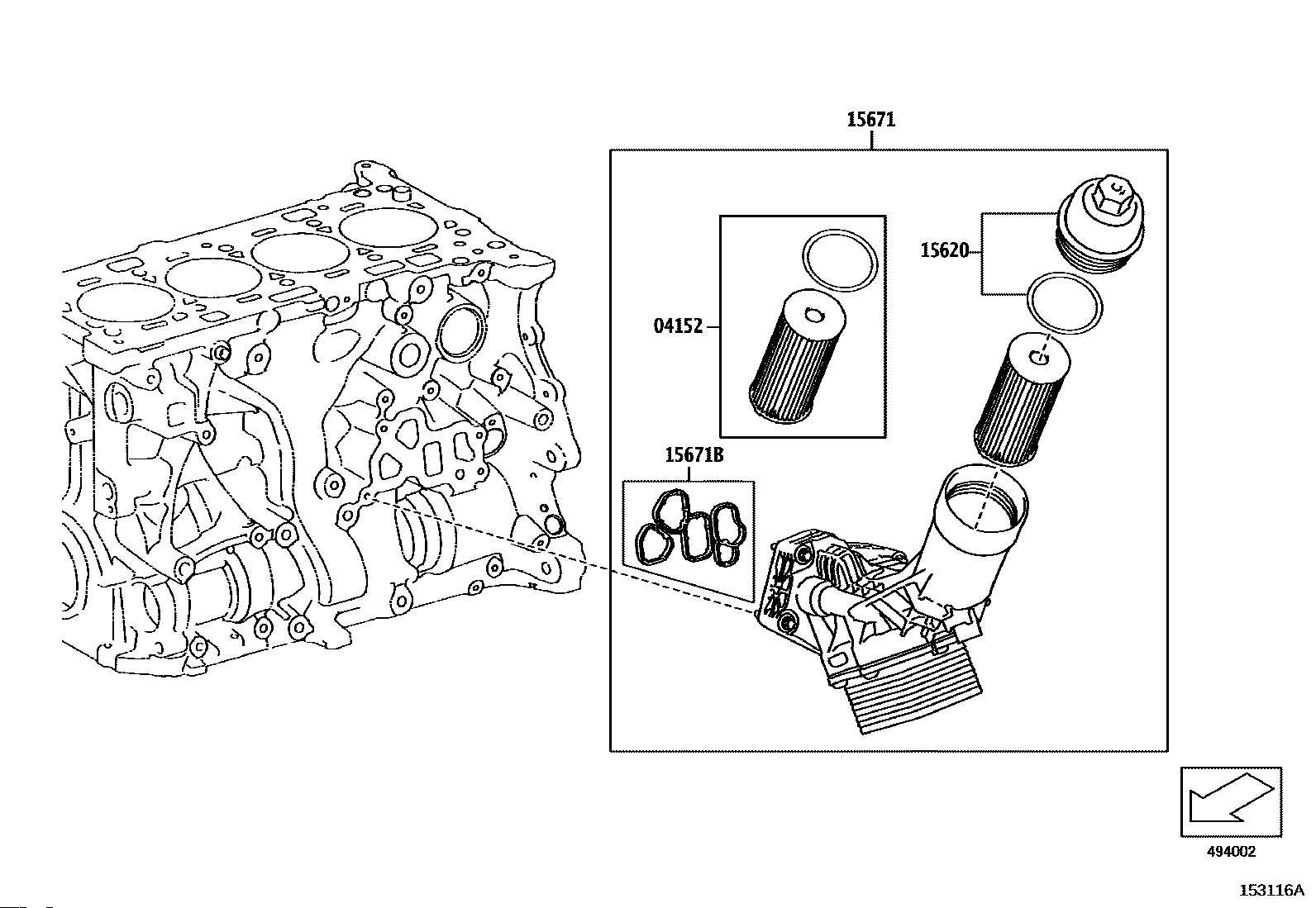 15671

15620

04152

15671B

494002

153116A