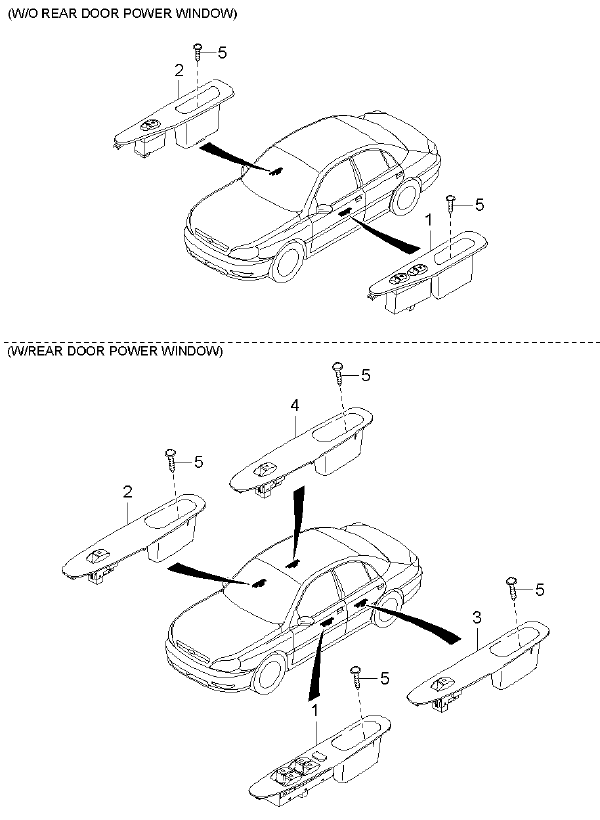 (W/O REAR DOOR POWER WINDOW)

5
2
5
1

(W/REAR DOOR POWER WINDOW)

5
4
5
2
5
3
5
1