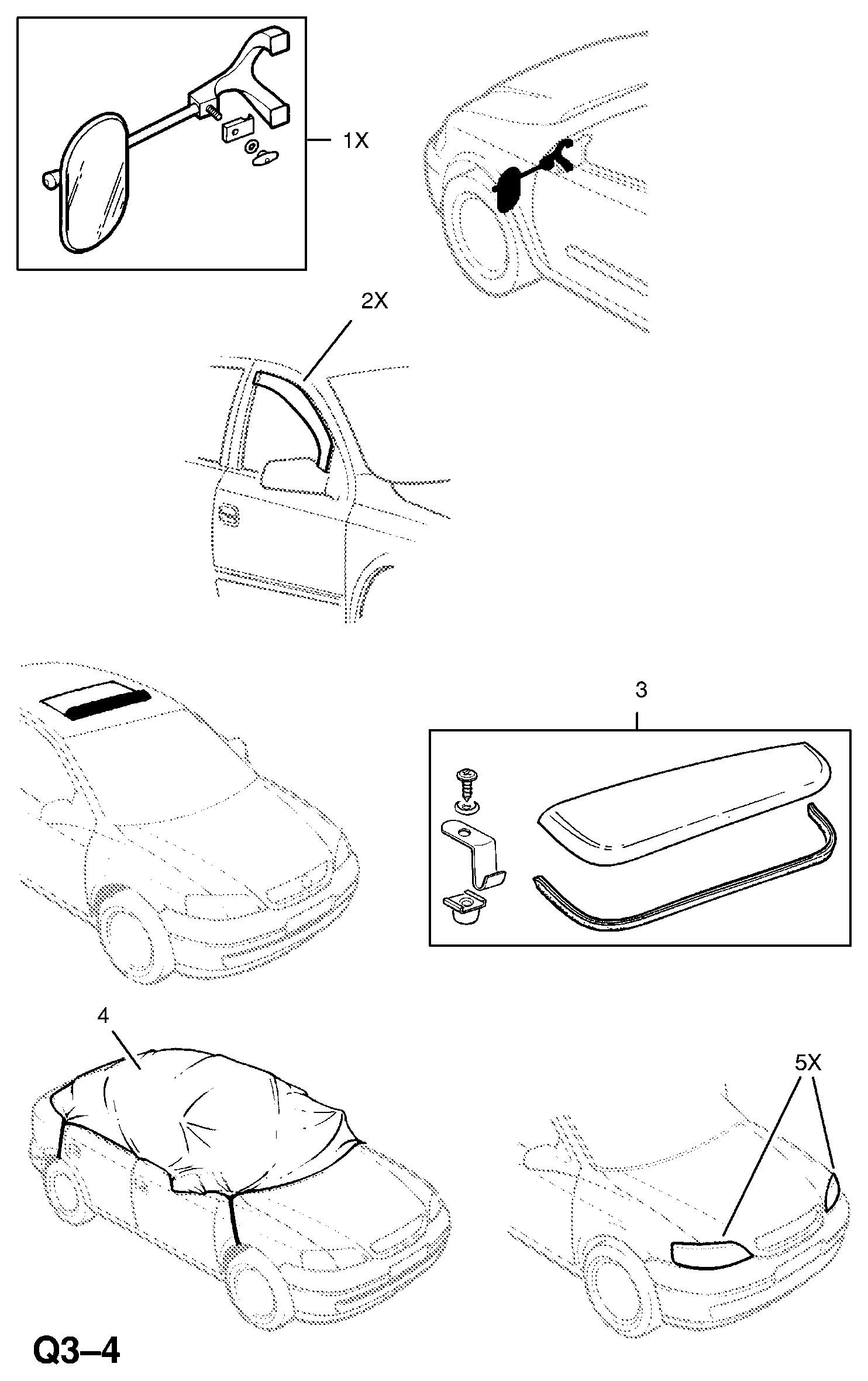 1X

2X

3

4

5X

Q3–4