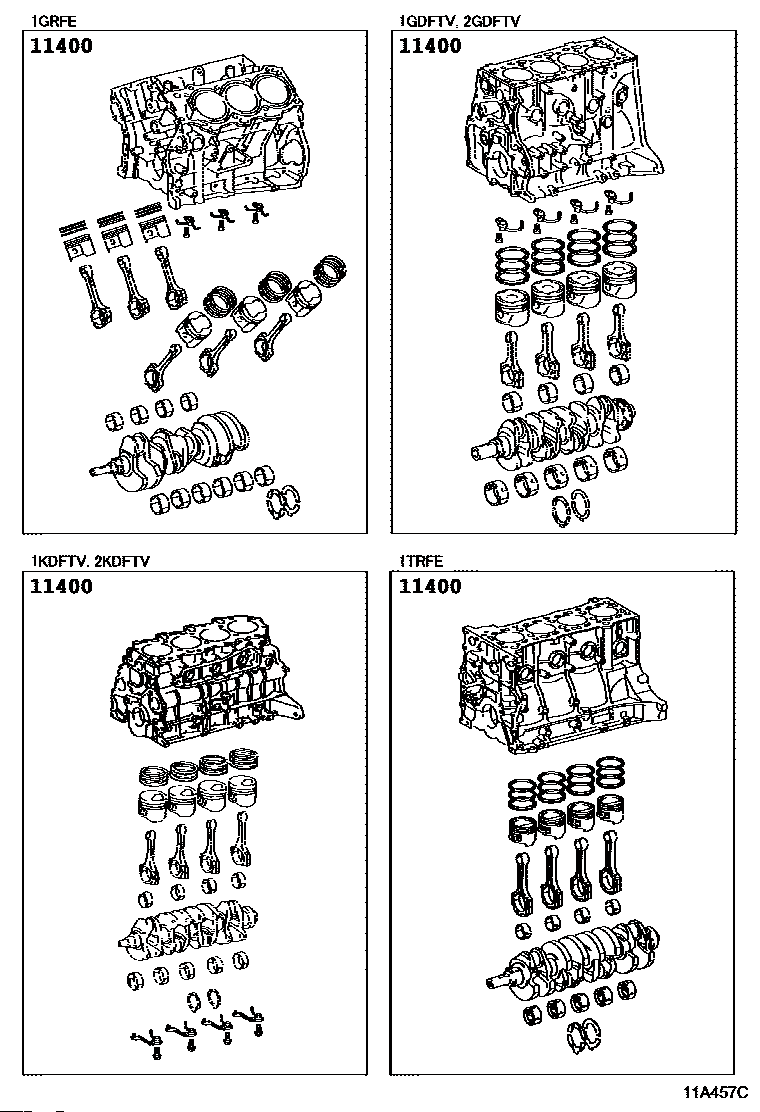 1GRFE
11400

1GDFTV, 2GDFTV
11400

1KDFTV, 2KDFTV
11400

1TRFE
11400

11A457C