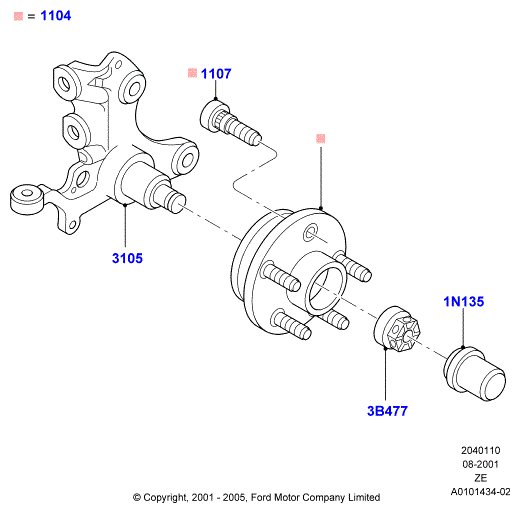 = 1104

1107

3105

1N135

3B477

2040110
08-2001
ZE
A0101434-02

© Copyright, 2001 - 2005, Ford Motor Company Limited