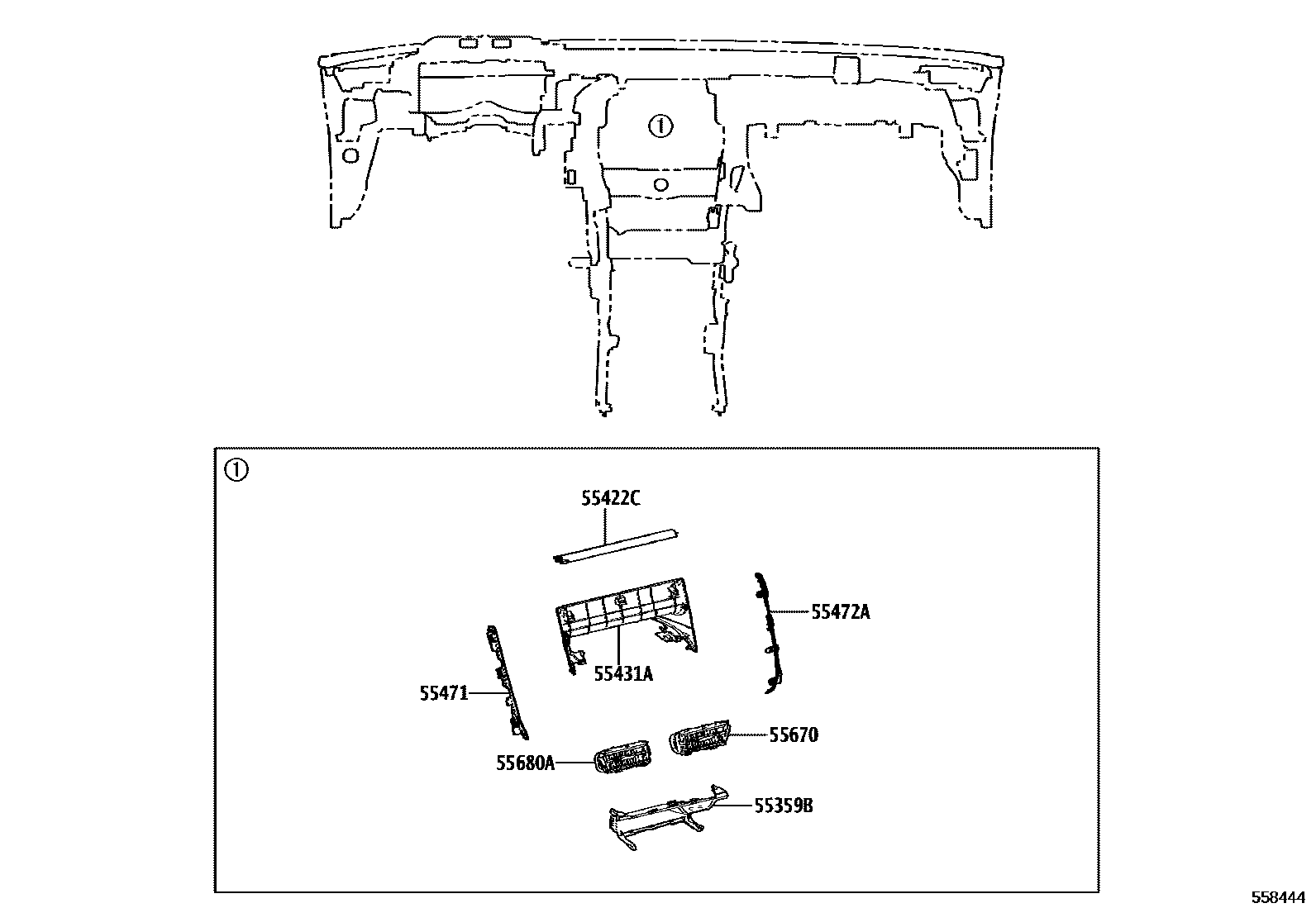 ①

①

55422C

55472A

55431A

55471

55670

55680A

55359B

558444