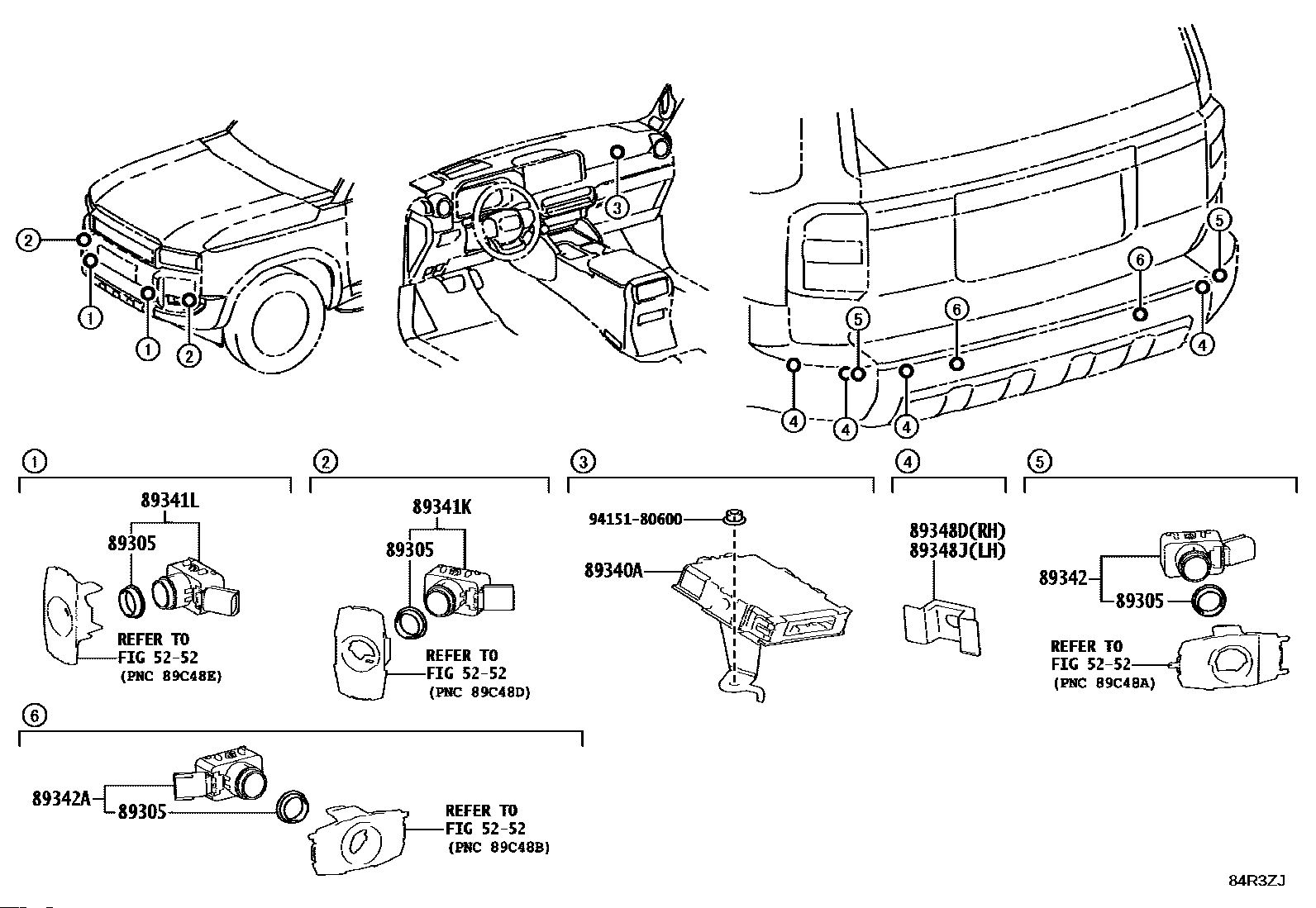 2
1
1
2
3
5
6
6
5
4
4
4
4
4

1
89341L
89305
REFER TO
FIG 52-52
(PNC 89C48E)

2
89341K
89305
REFER TO
FIG 52-52
(PNC 89C48D)

3
94151-80600
89340A

4
89348D(RH)
89348J(LH)

5
89342
89305
REFER TO
FIG 52-52
(PNC 89C48A)

6
89342A
89305
REFER TO
FIG 52-52
(PNC 89C48B)

84R3ZJ