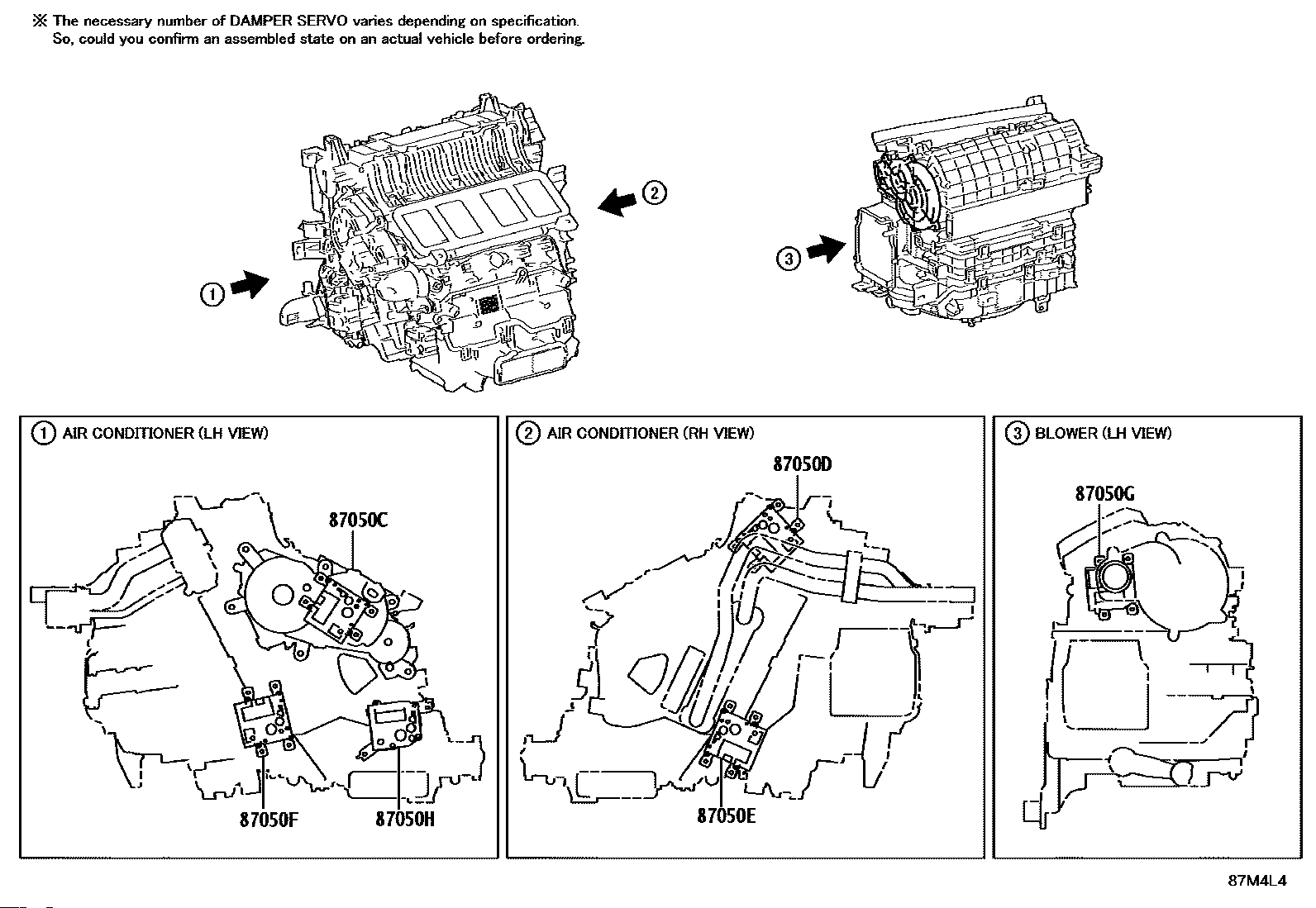 ※ The necessary number of DAMPER SERVO varies depending on specification. So, could you confirm an assembled state on an actual vehicle before ordering.

2

3

1

1 AIR CONDITIONER (LH VIEW)

87050C

87050F

87050H

2 AIR CONDITIONER (RH VIEW)

87050D

87050E

3 BLOWER (LH VIEW)

87050G

87M4L4