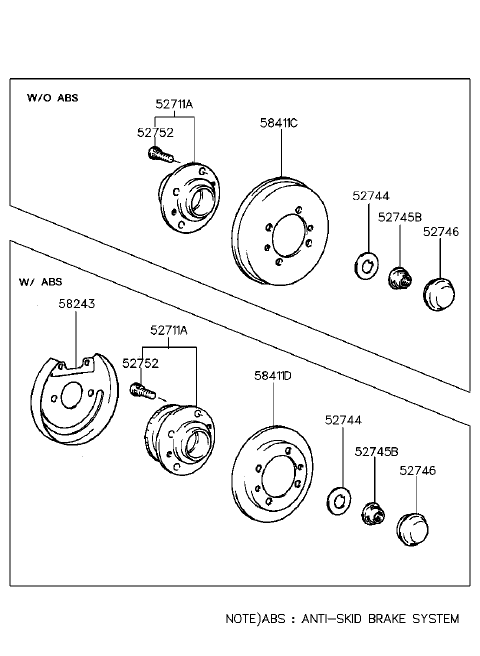 W/O ABS

52711A

52752

58411C

52744

52745B

52746

W/ ABS

58243

52711A

52752

58411D

52744

52745B

52746

NOTE)ABS : ANTI-SKID BRAKE SYSTEM