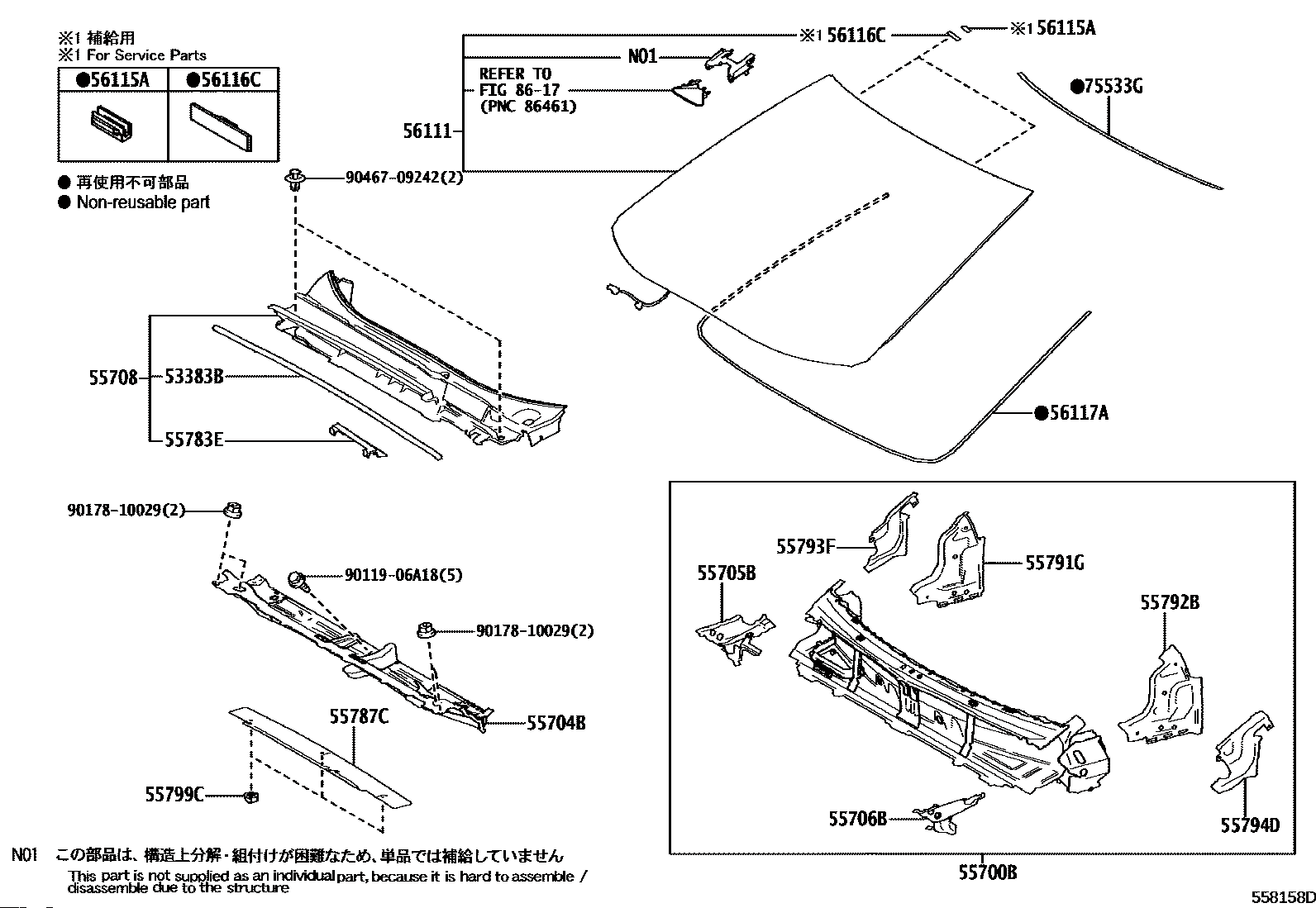 ※1 補給用
※1 For Service Parts

| ●56115A | ●56116C |
|---|---|
| | |

● 再使用不可部品
● Non-reusable part

※1 56116C
※1 56115A
N01
REFER TO FIG 86-17 (PNC 86461)
56111
●75533G
90467-09242(2)
55708
53383B
55783E
●56117A
90178-10029(2)
90119-06A18(5)
90178-10029(2)
55787C
55704B
55799C
55793F
55791G
55705B
55792B
55706B
55794D
55700B

N01 この部品は、構造上分解・組付けが困難なため、単品では補給していません
This part is not supplied as an individual part, because it is hard to assemble / disassemble due to the structure

558158D