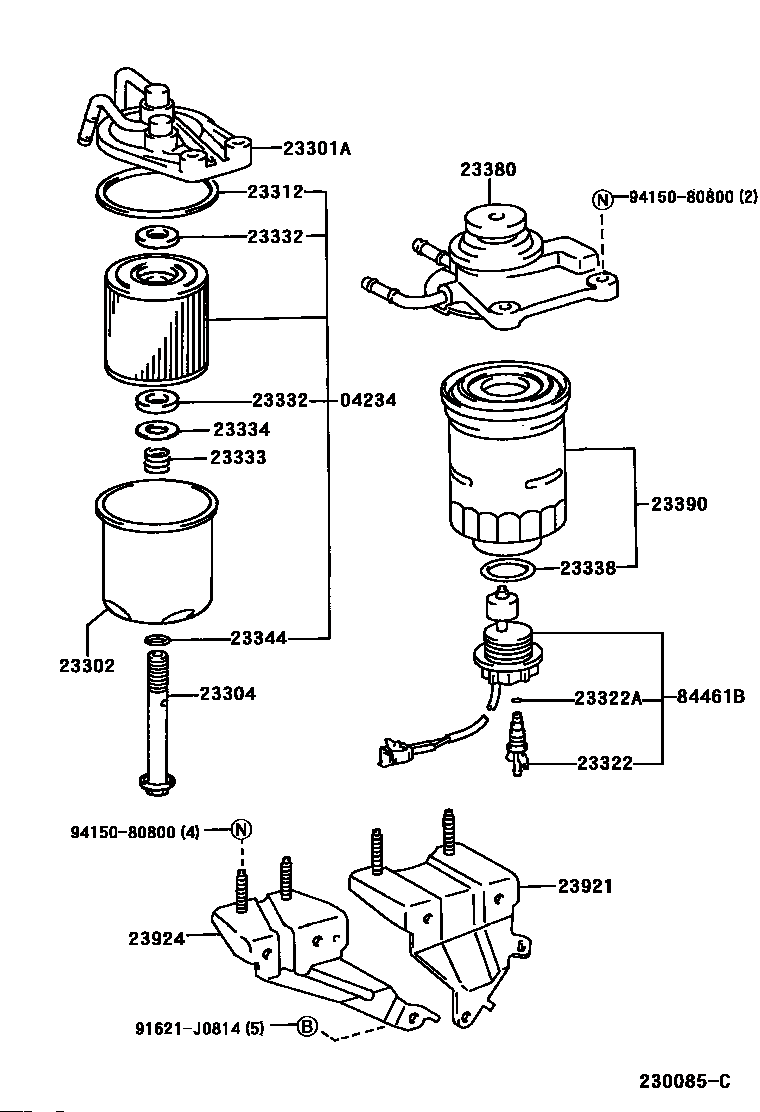 23301A
23312
23332
23332
04234
23334
23333
23344
23302
23304
23380
N
94150-80800 (2)
23390
23338
23322A
84461B
23322
94150-80800 (4)
N
23921
23924
91621-J0814 (5)
B
230085-C