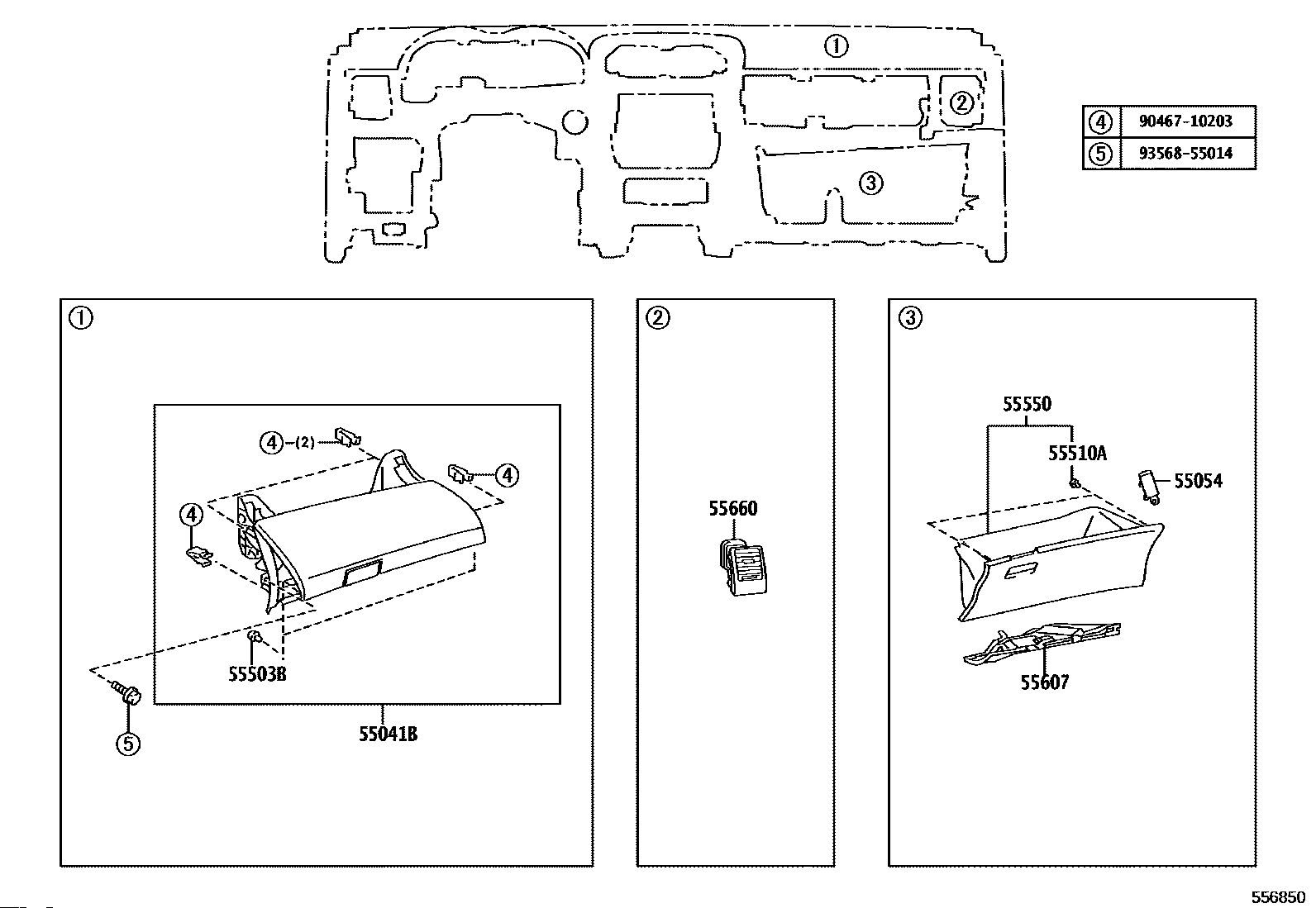 ①
②
③

| ④ | 90467-10203 |
|---|---|
| ⑤ | 93568-55014 |

①
④-(2)
④
④
55503B
⑤
55041B

②
55660

③
55550
55510A
55054
55607

556850