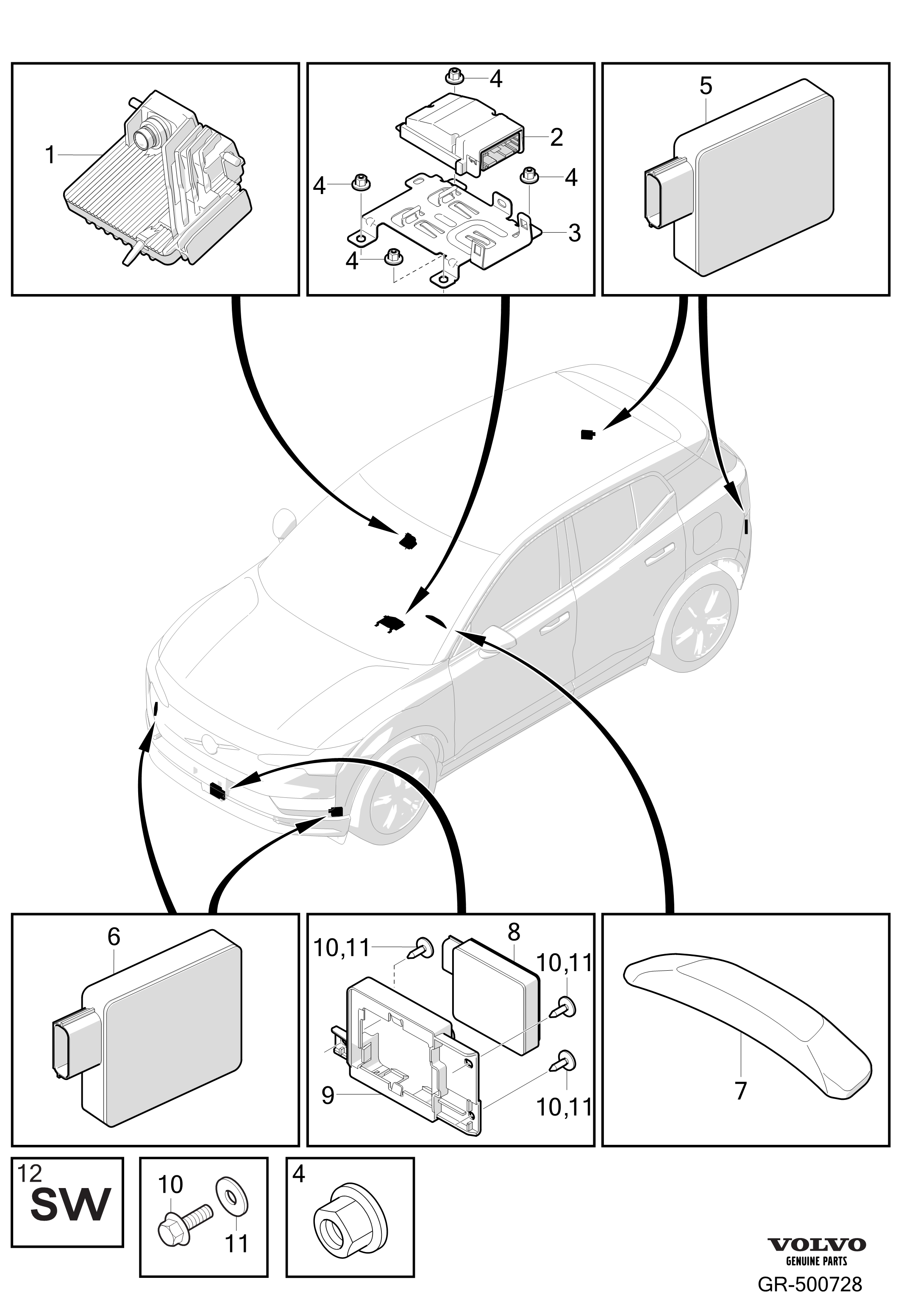 1

4
2
4
4
3
4

5

6

10,11
8
10,11
9
10,11

7

12
SW

10
11

4

VOLVO
GENUINE PARTS
GR-500728