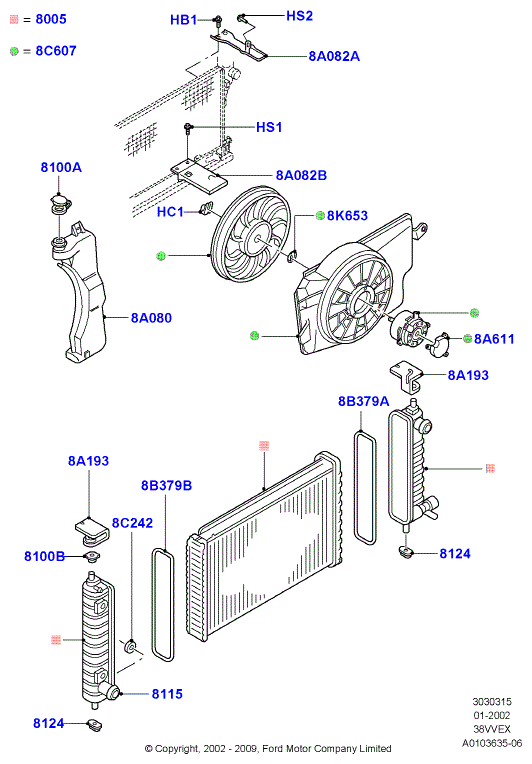 = 8005

= 8C607

HB1
HS2
8A082A
HS1
8A082B
8100A
HC1
8K653
8A080
8A611
8A193
8B379A
8A193
8B379B
8C242
8100B
8124
8115
8124

3030315
01-2002
38VVEX
A0103635-06

© Copyright, 2002 - 2009, Ford Motor Company Limited