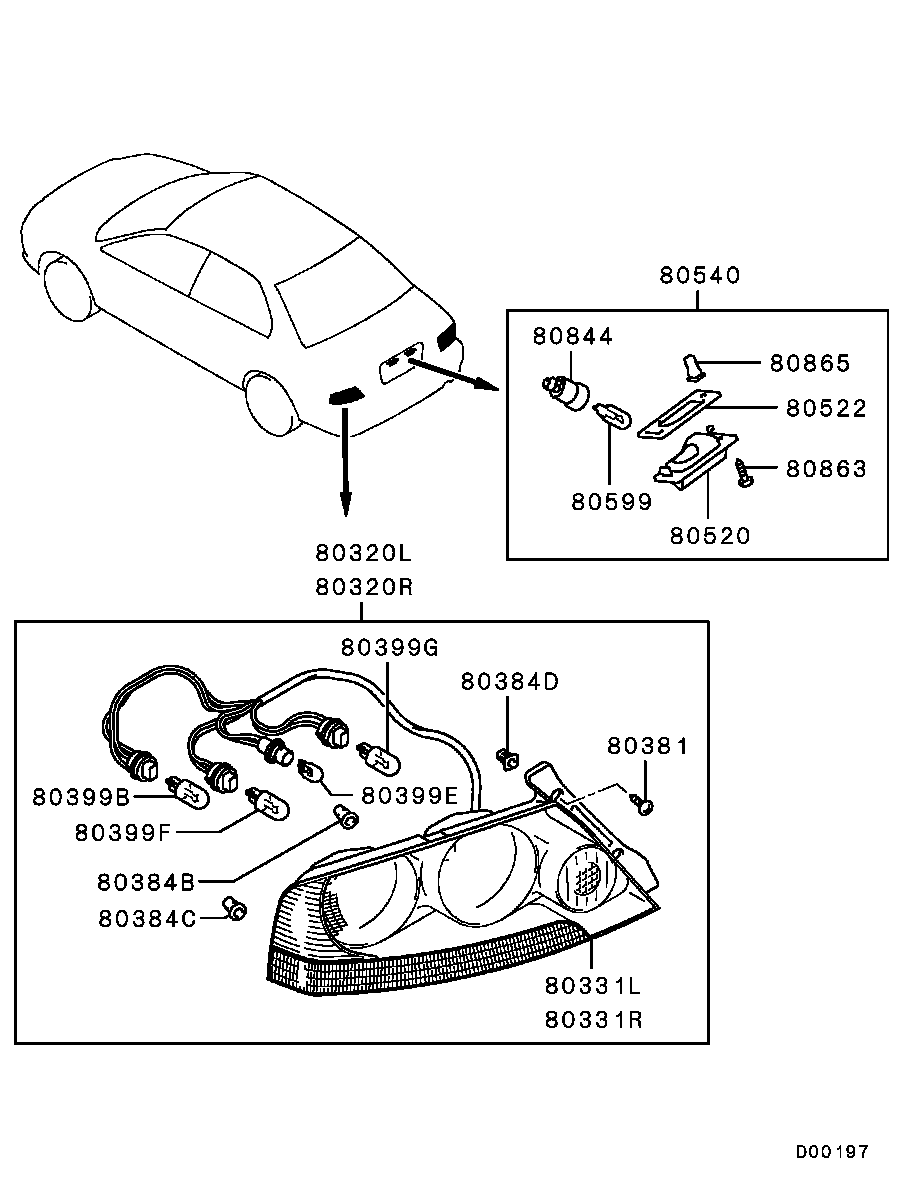 80540
80844
80865
80522
80863
80599
80520
80320L
80320R
80399G
80384D
80381
80399B
80399E
80399F
80384B
80384C
80331L
80331R
D00197