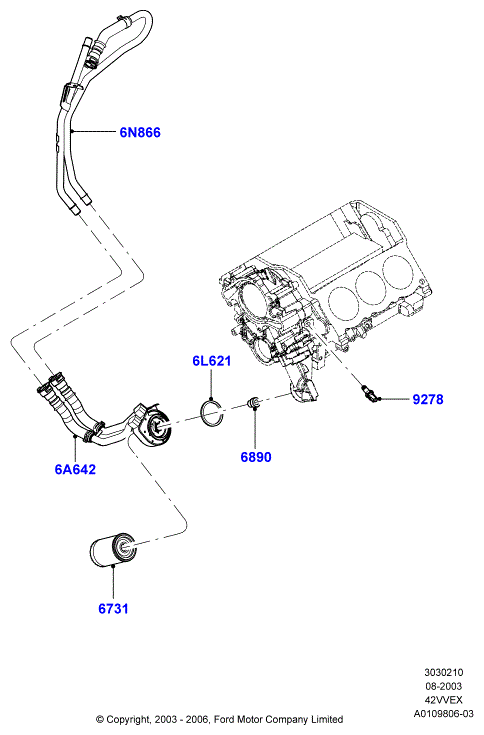 6N866

6L621

9278

6890

6A642

6731

3030210
08-2003
42VVEX
A0109806-03

© Copyright, 2003 - 2006, Ford Motor Company Limited