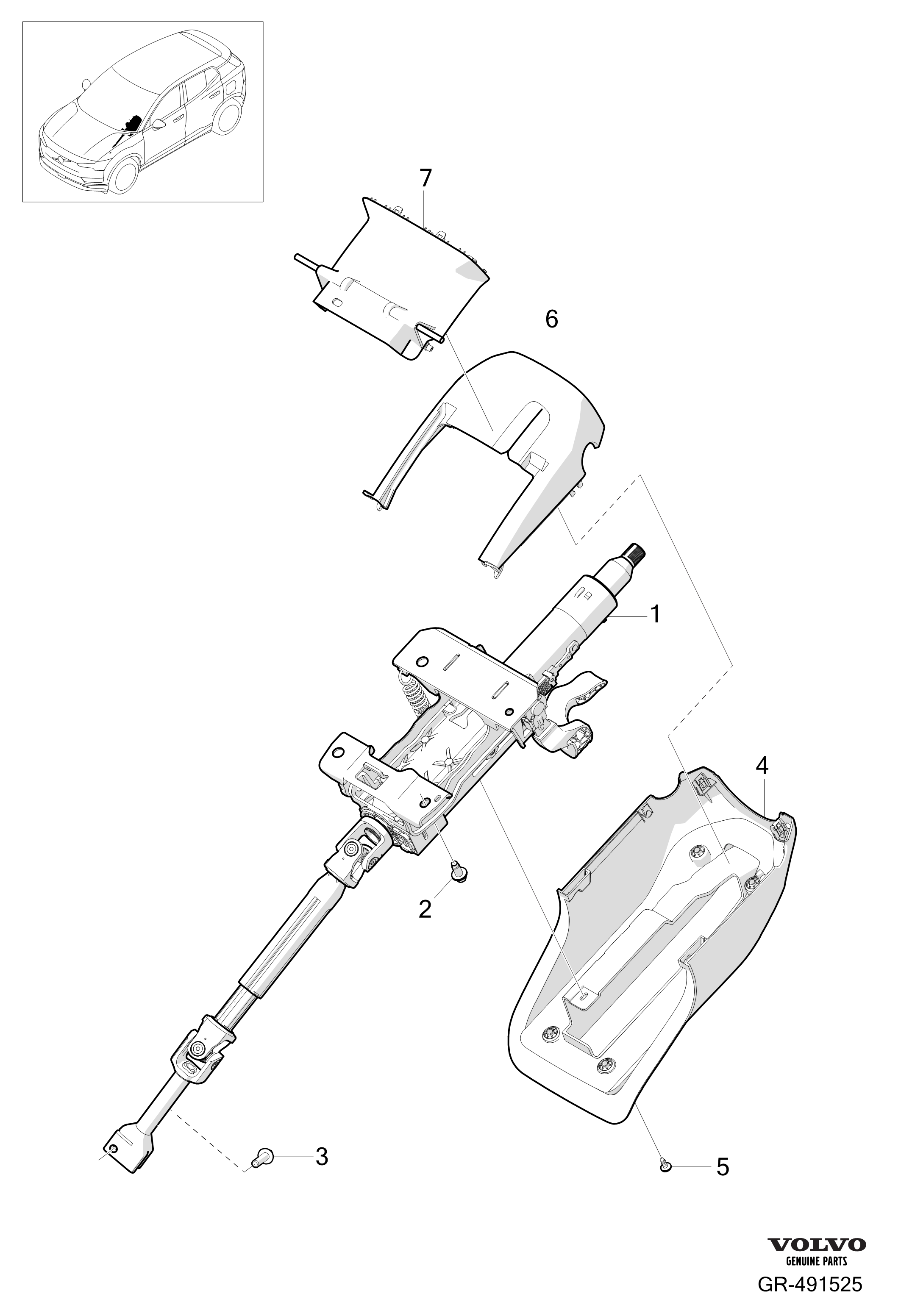 7

6

1

4

2

3

5

VOLVO
GENUINE PARTS

GR-491525