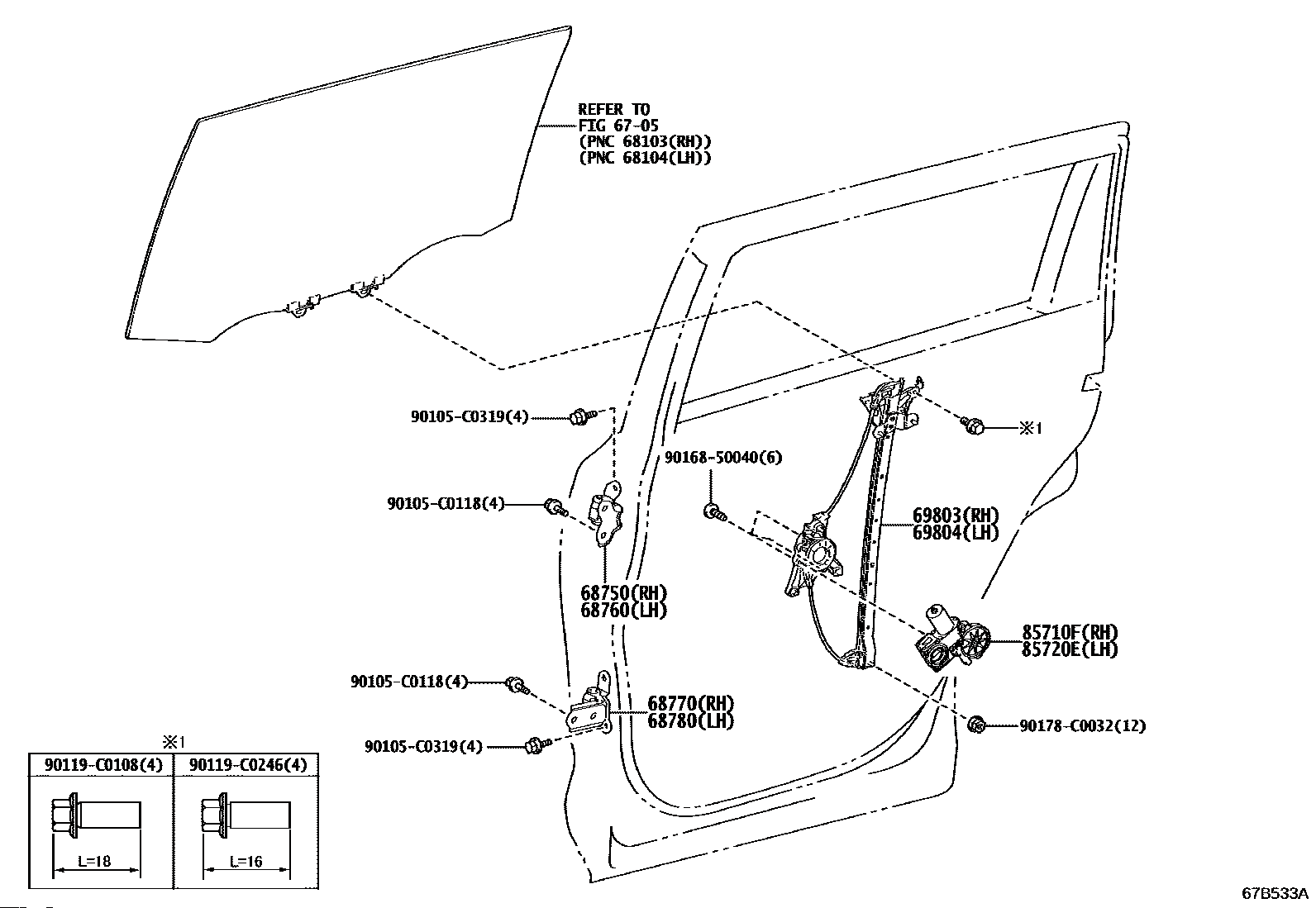 REFER TO
FIG 67-05
(PNC 68103(RH))
(PNC 68104(LH))

90105-C0319(4)

※1

90168-50040(6)

90105-C0118(4)

69803(RH)
69804(LH)

68750(RH)
68760(LH)

85710F(RH)
85720E(LH)

90105-C0118(4)

68770(RH)
68780(LH)

90178-C0032(12)

90105-C0319(4)

※1

| 90119-C0108(4) | 90119-C0246(4) |
|---|---|
| L=18 | L=16 |

67B533A