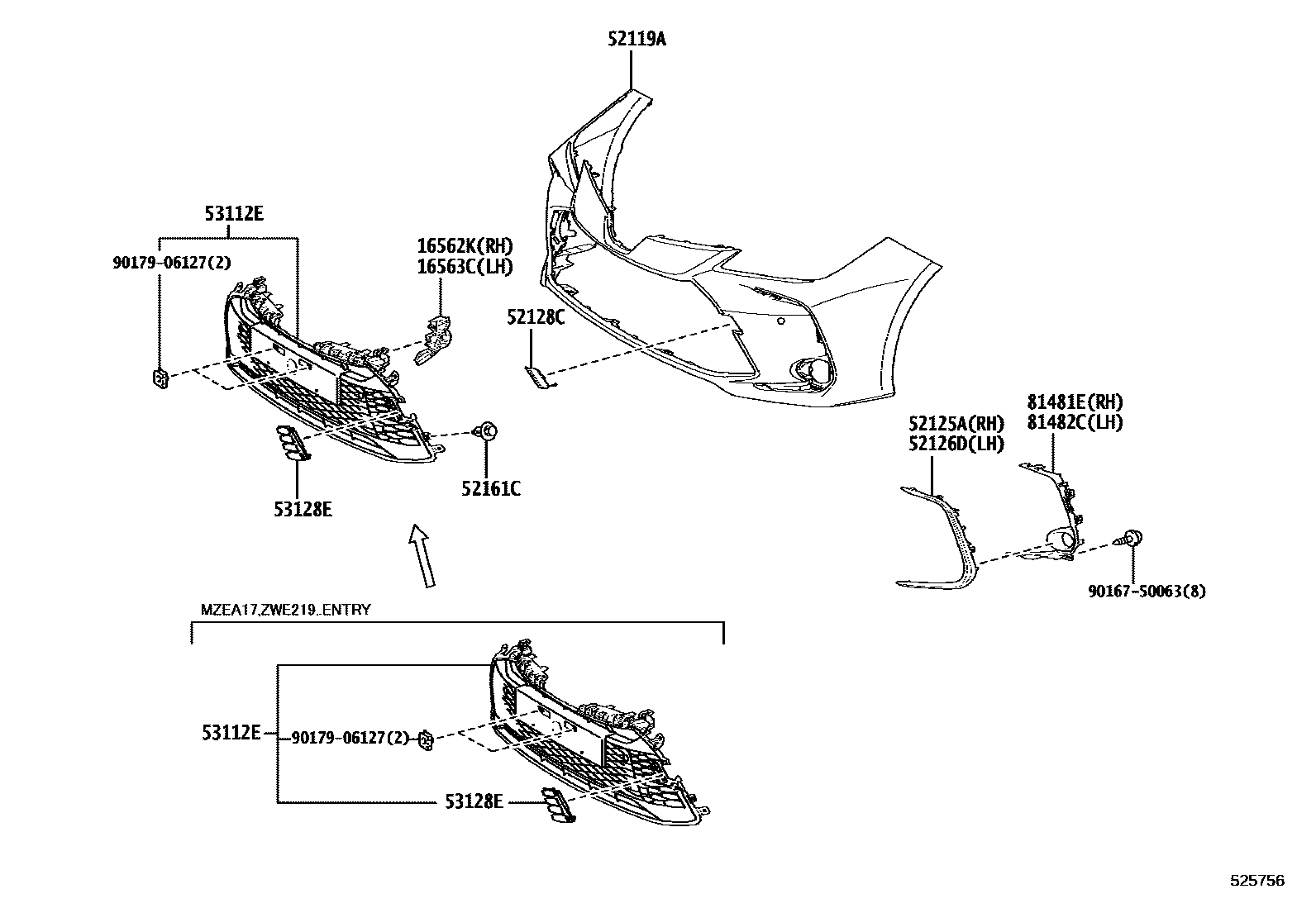 52119A

53112E

90179-06127(2)

16562K(RH)
16563C(LH)

52128C

53128E

52161C

52125A(RH)
52126D(LH)

81481E(RH)
81482C(LH)

90167-50063(8)

MZEA17,ZWE219..ENTRY

53112E

90179-06127(2)

53128E

525756