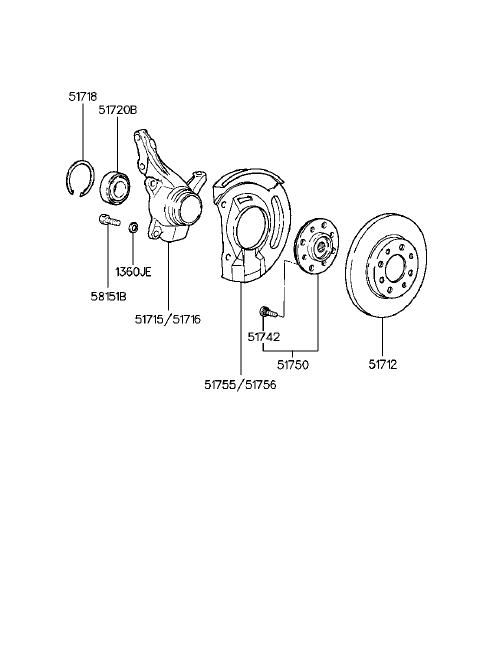 51718
51720B
1360JE
58151B
51715/51716
51742
51750
51712
51755/51756