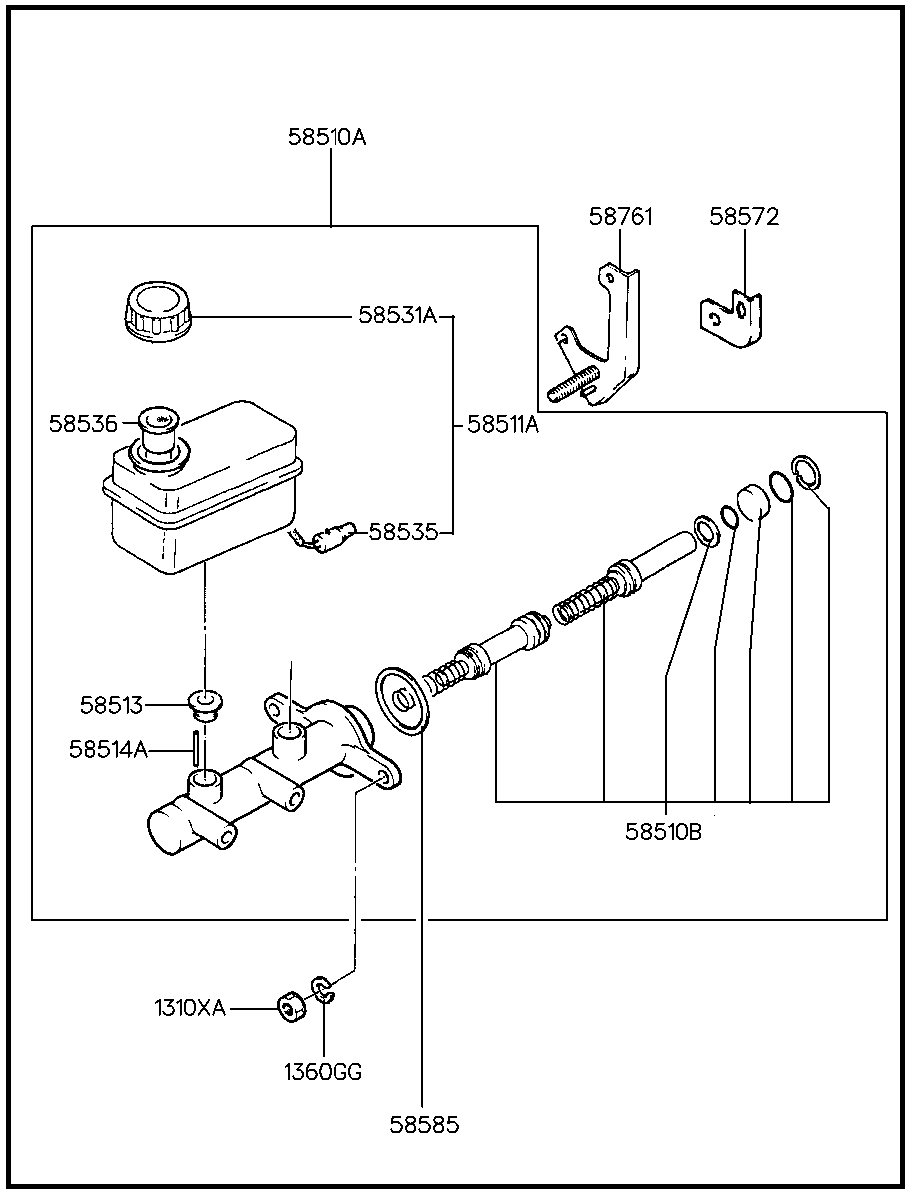 58510A

58761

58572

58531A

58536

58511A

58535

58513

58514A

58510B

1310XA

1360GG

58585