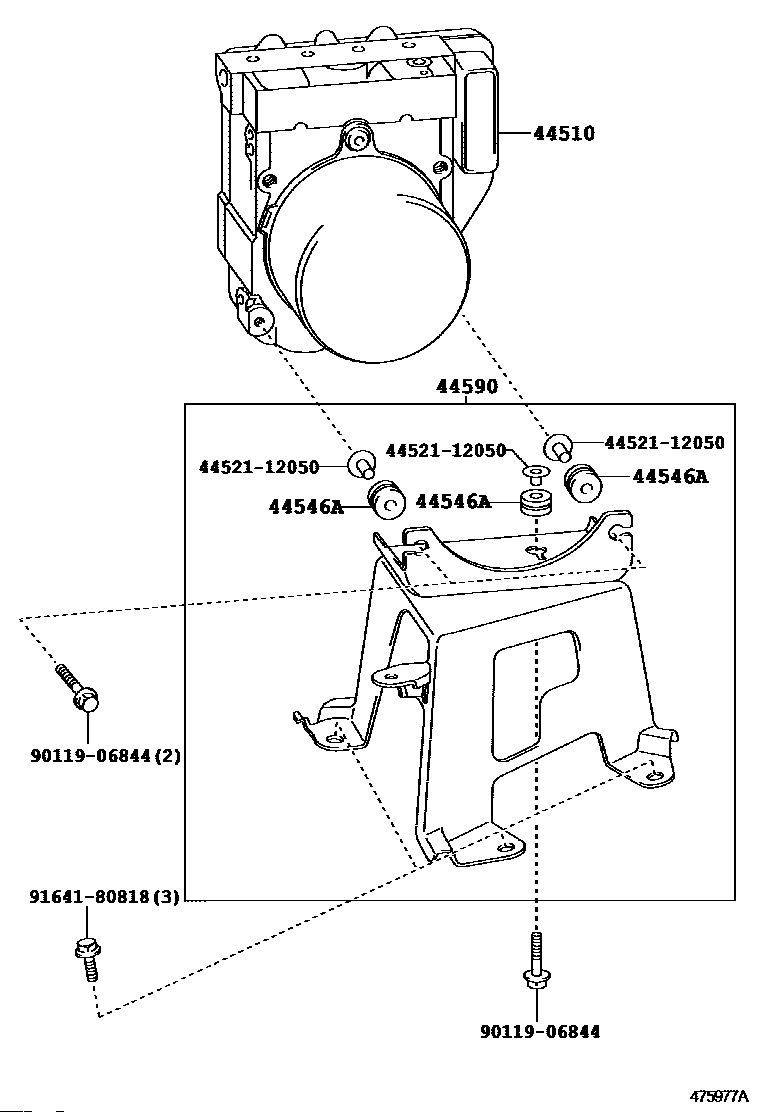 44510

44590

44521-12050

44521-12050

44521-12050

44546A

44546A

44546A

90119-06844(2)

91641-80818(3)

90119-06844

475977A