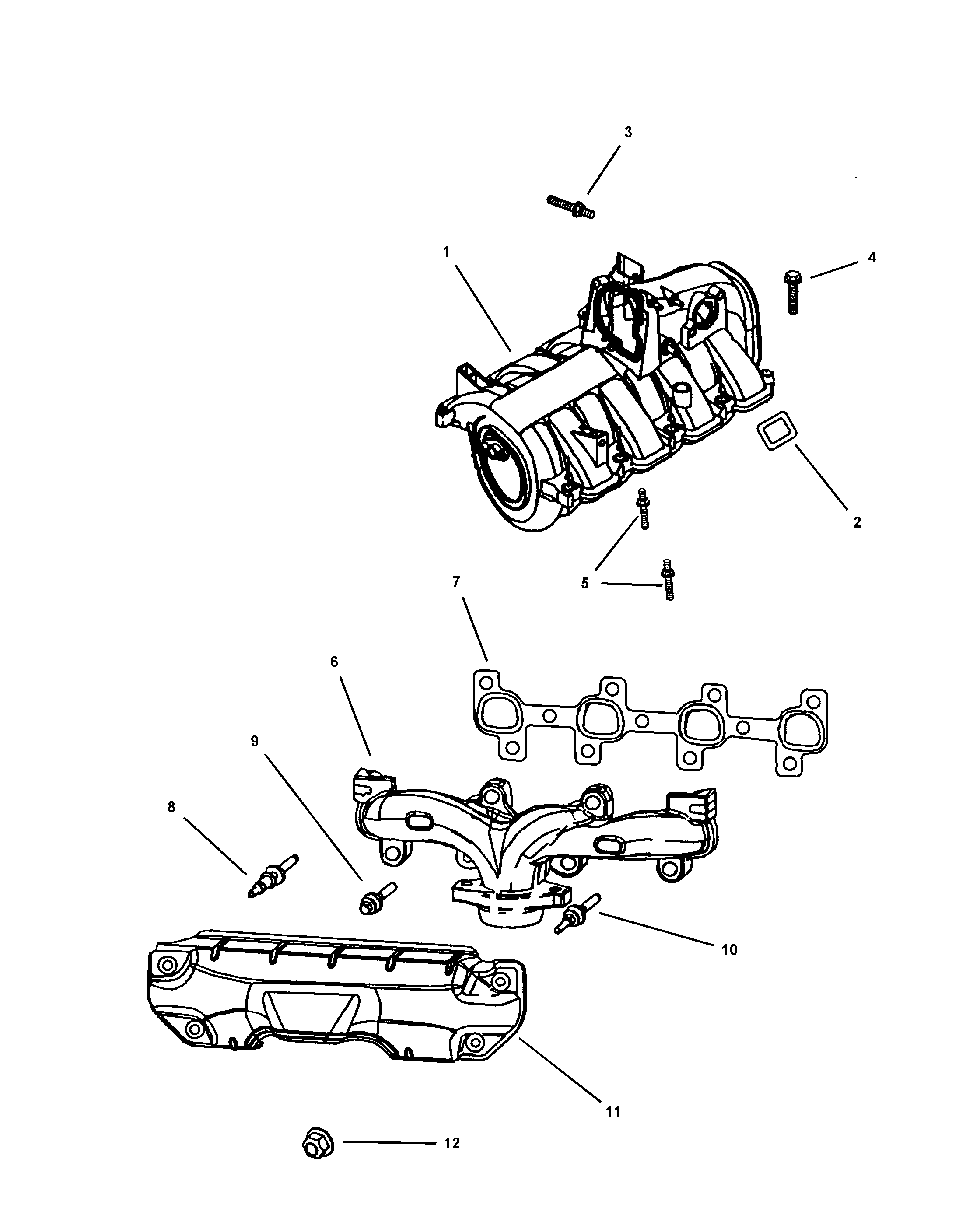 3
1
4
2
5
7
6
9
8
10
11
12