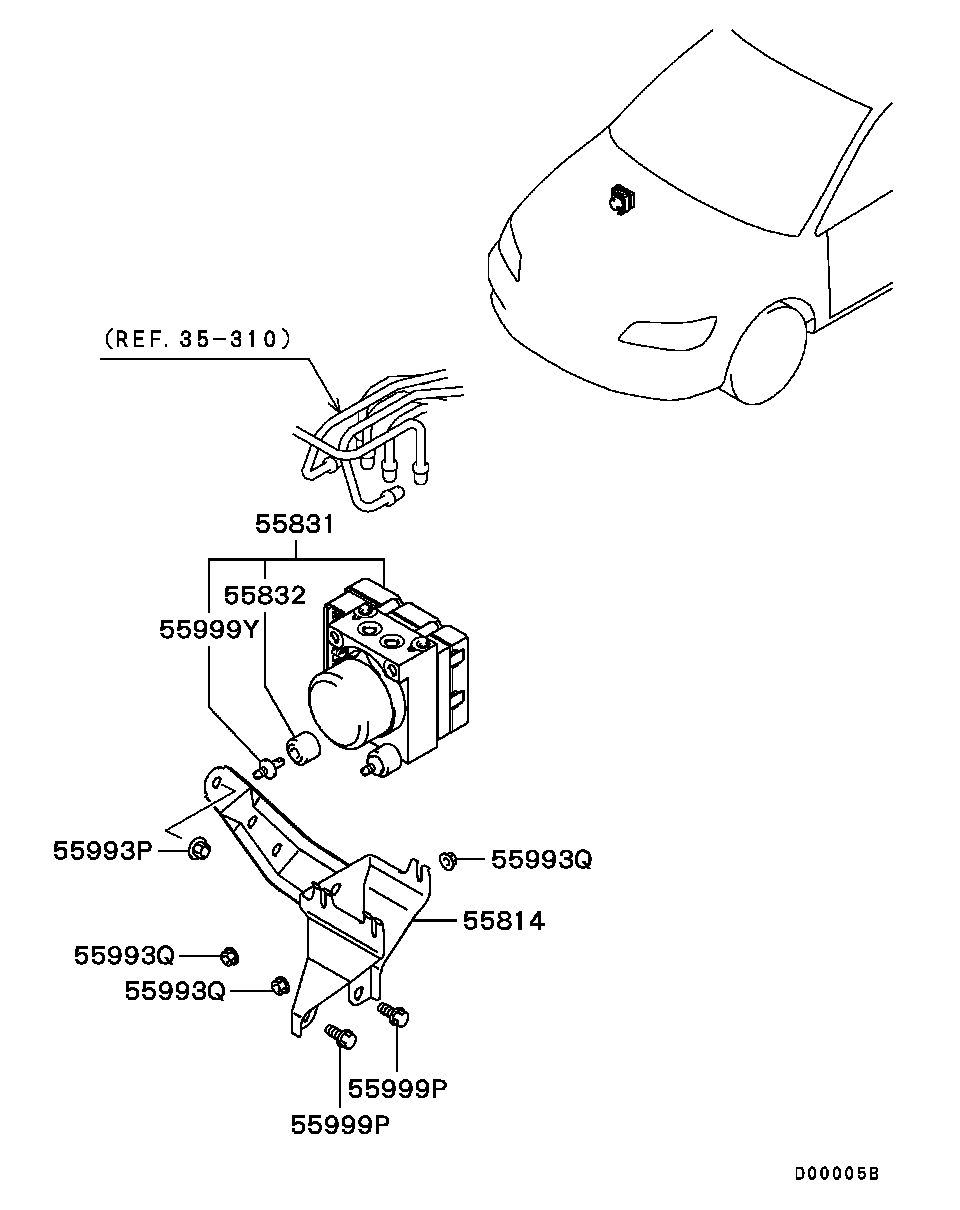 (REF. 35-310)
55831
55832
55999Y
55993P
55993Q
55814
55993Q
55993Q
55999P
55999P
D00005B