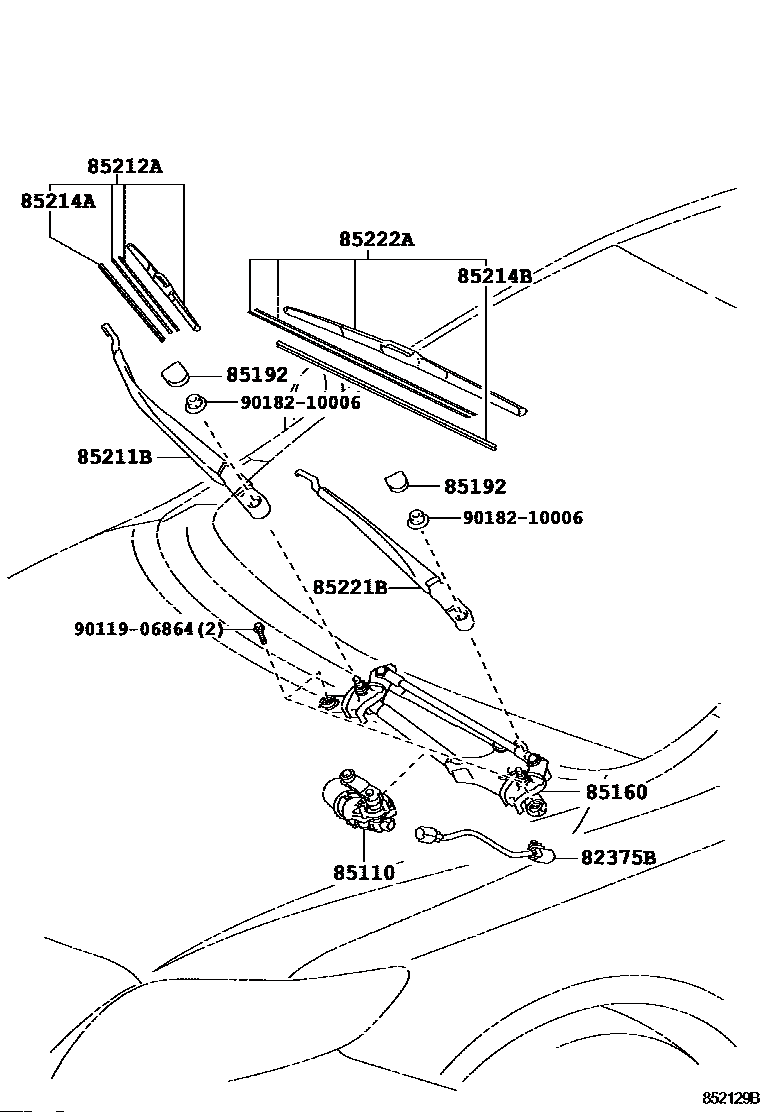 85212A
85214A
85222A
85214B
85192
90182-10006
85211B
85192
90182-10006
85221B
90119-06864(2)
85160
85110
82375B
852129B