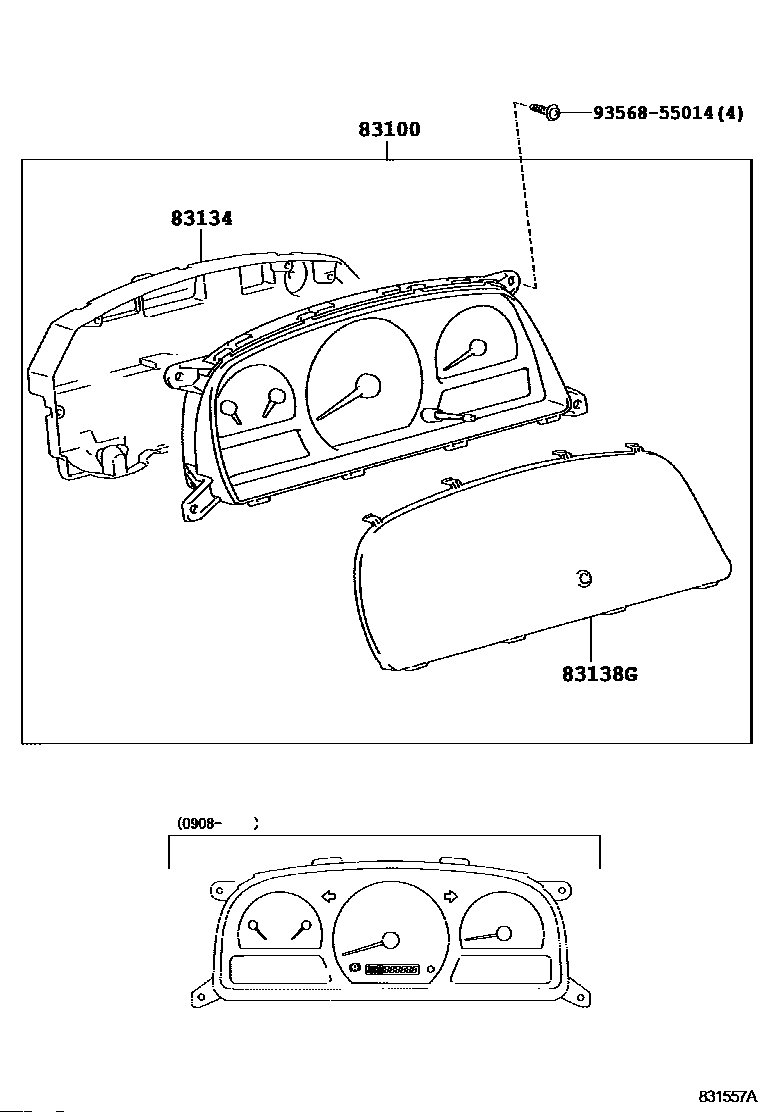 93568-55014(4)

83100

83134

83138G

(0908- )

831557A