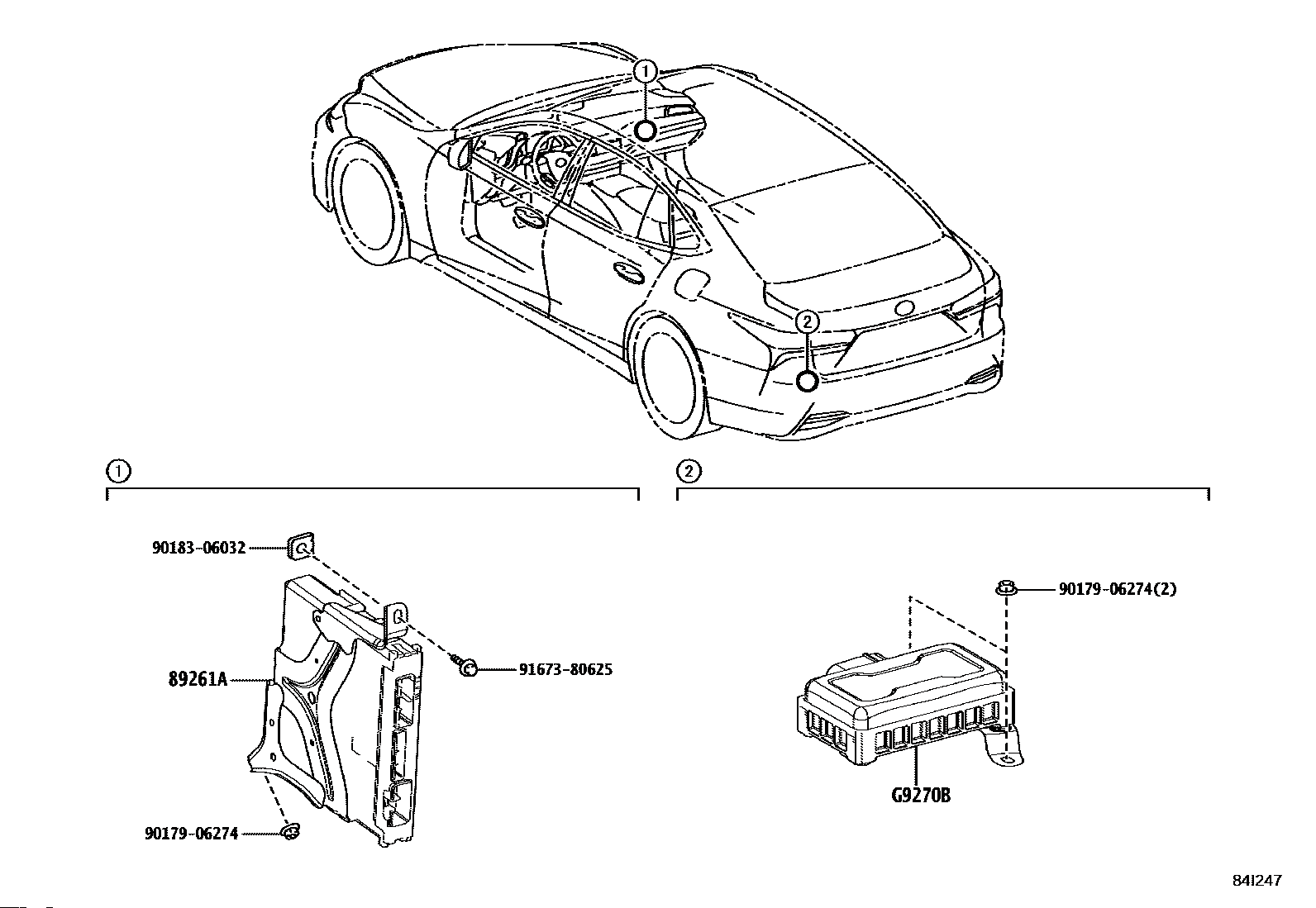 1

2

1

90183-06032

89261A

91673-80625

90179-06274

2

90179-06274(2)

G9270B

84I247