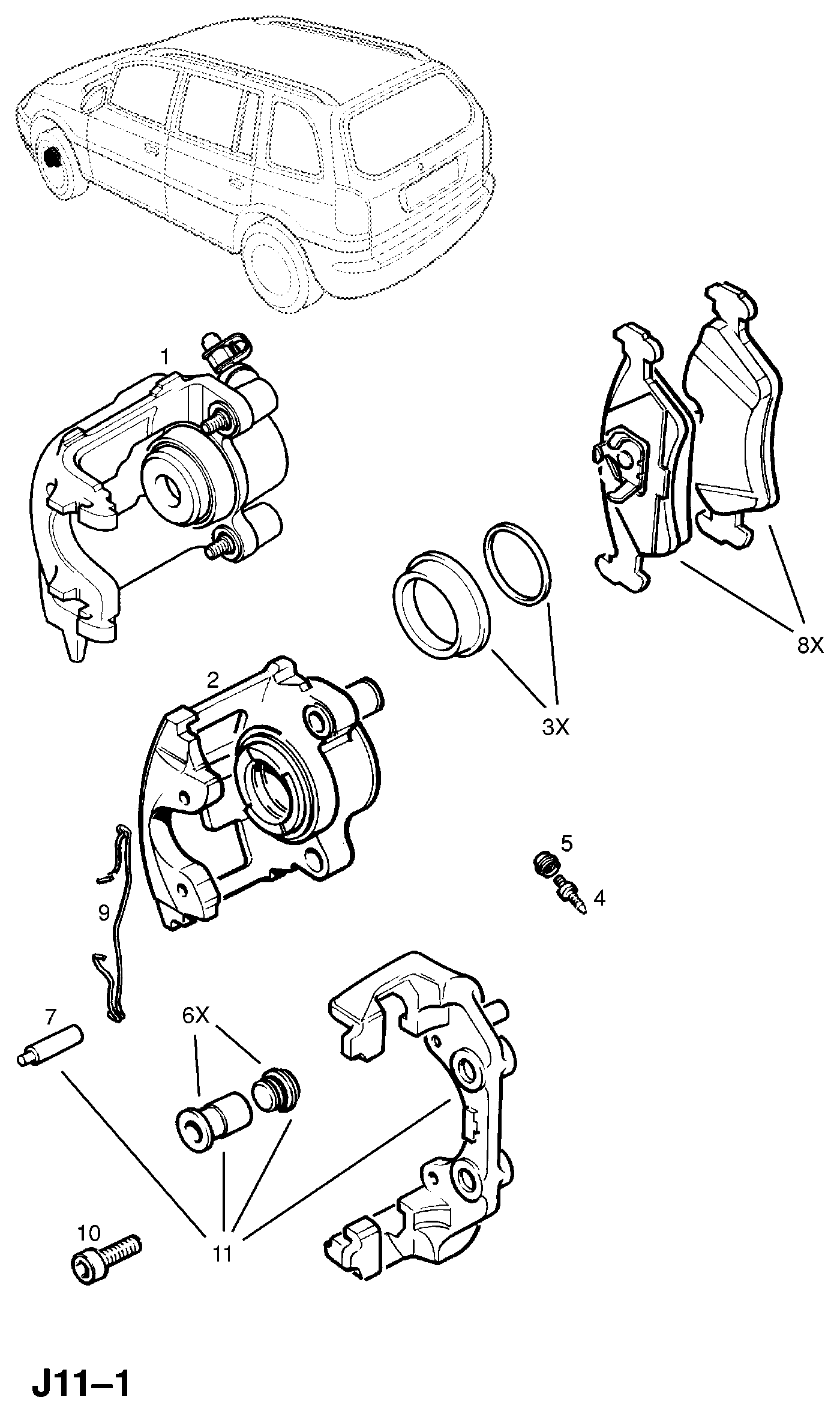 1
8X
3X
2
5
4
9
7
6X
10
11
J11–1