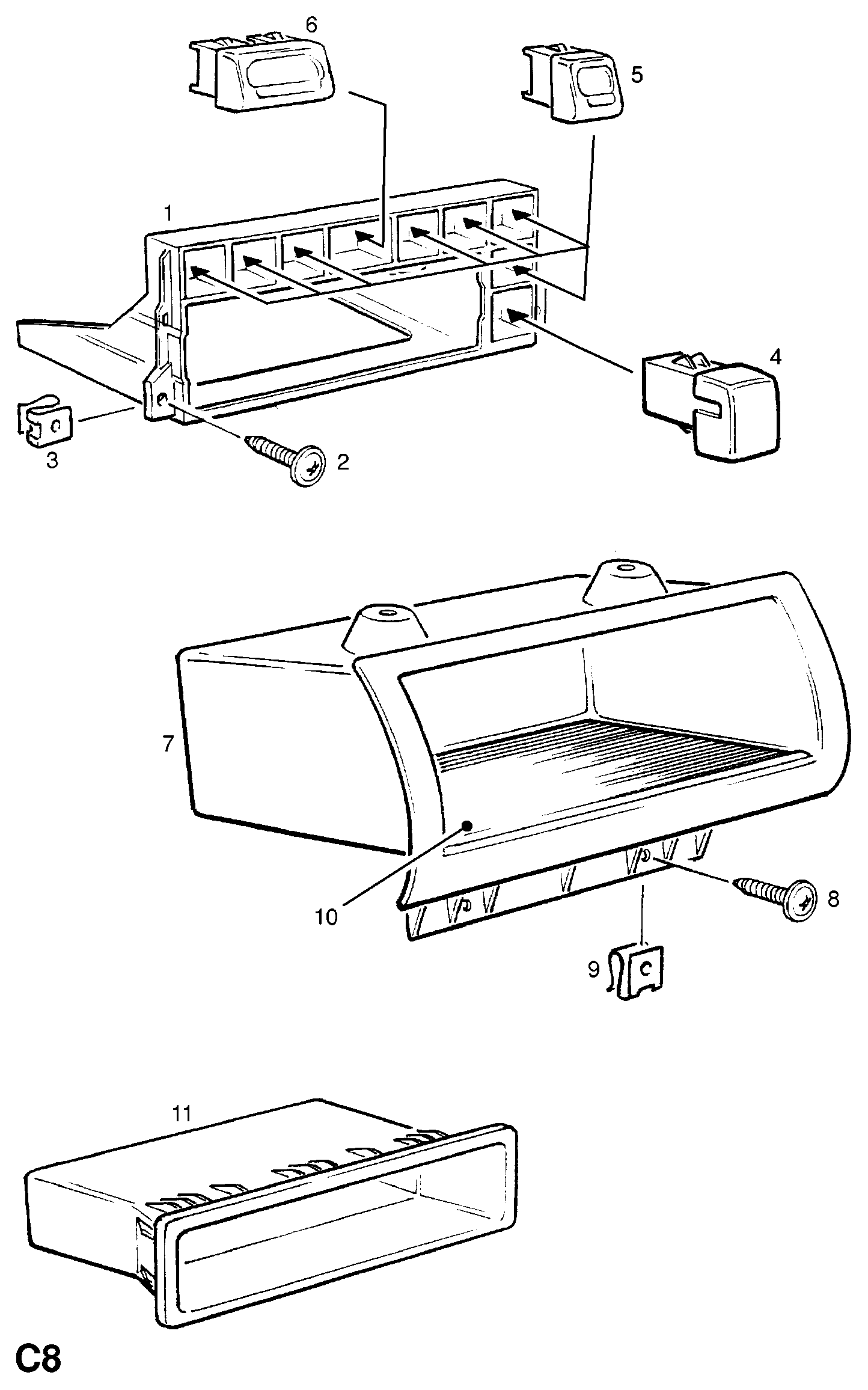 6
5
1
4
3
2
7
10
8
9
11
C8