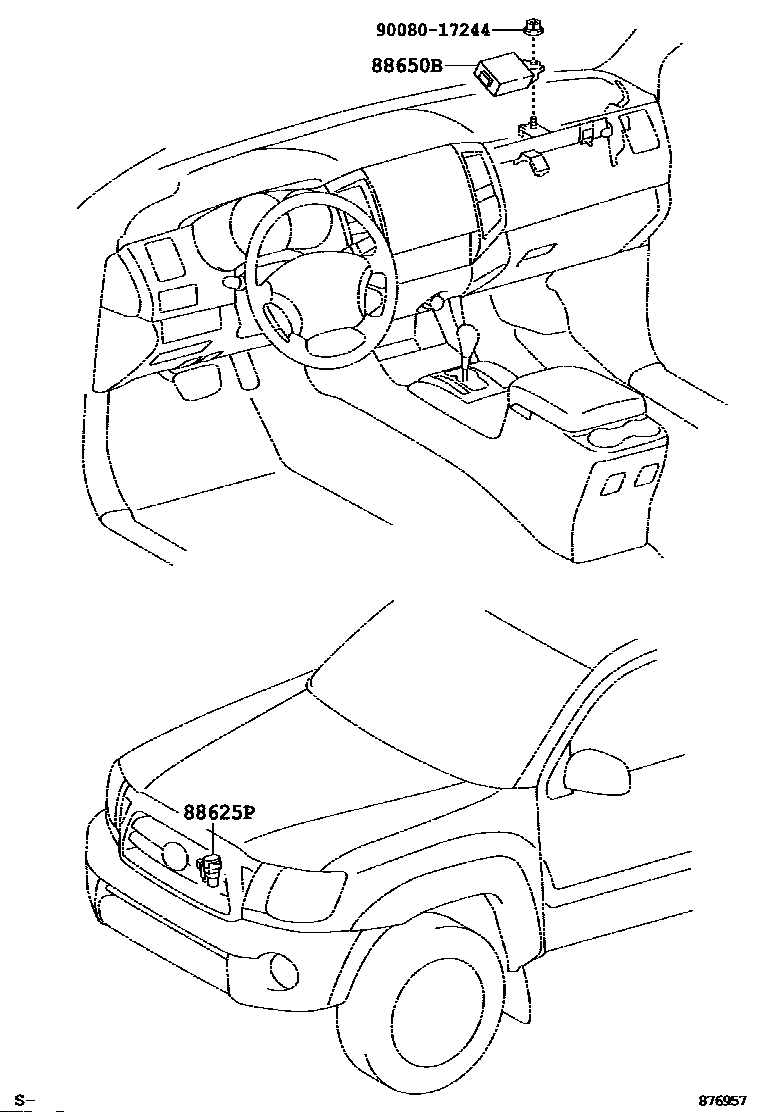 90080-17244
88650B
88625P
S-
876957